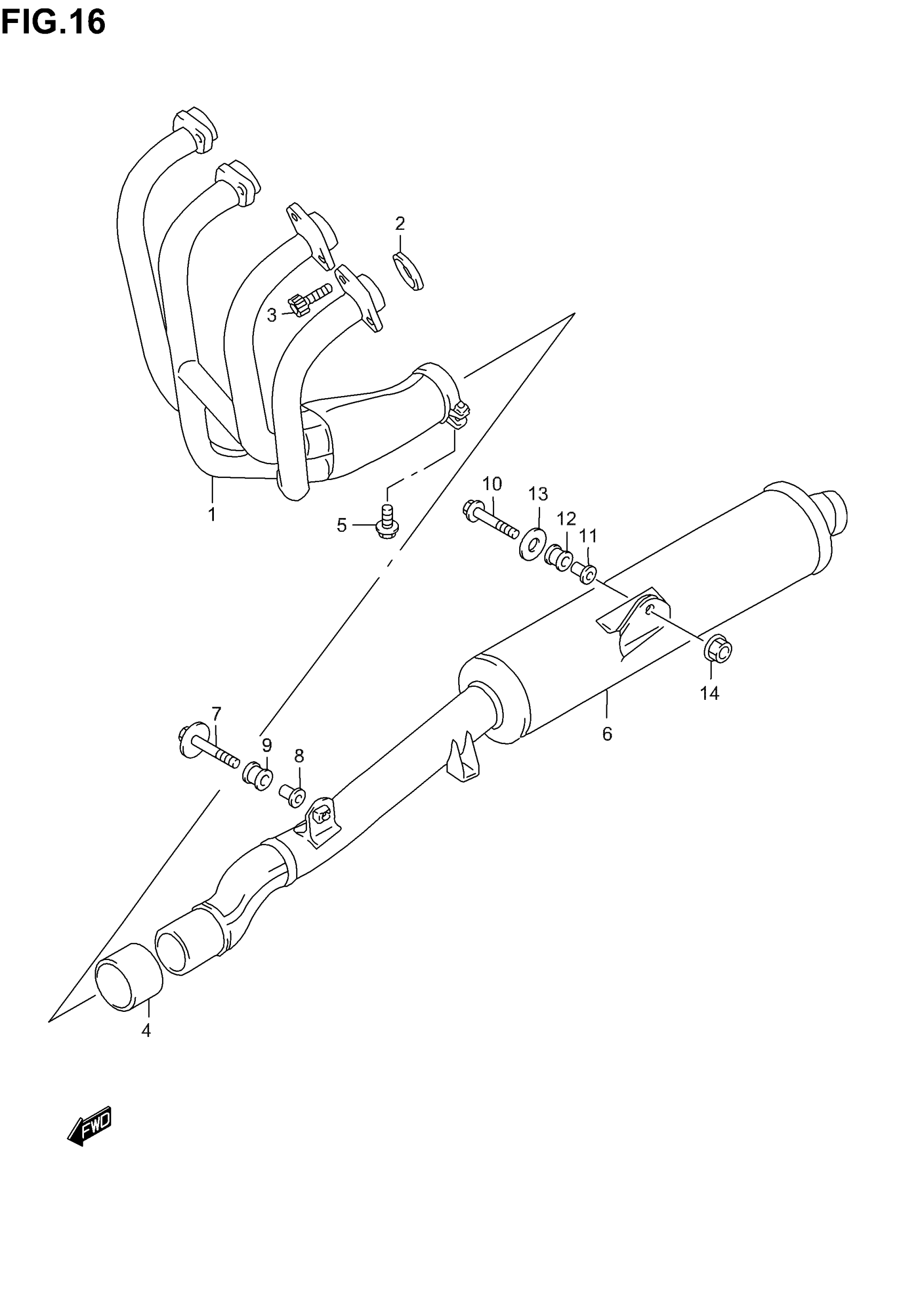 FIG.16

2

3

1

5

10

13

12

11

14

6

7

9

8

4

FWD