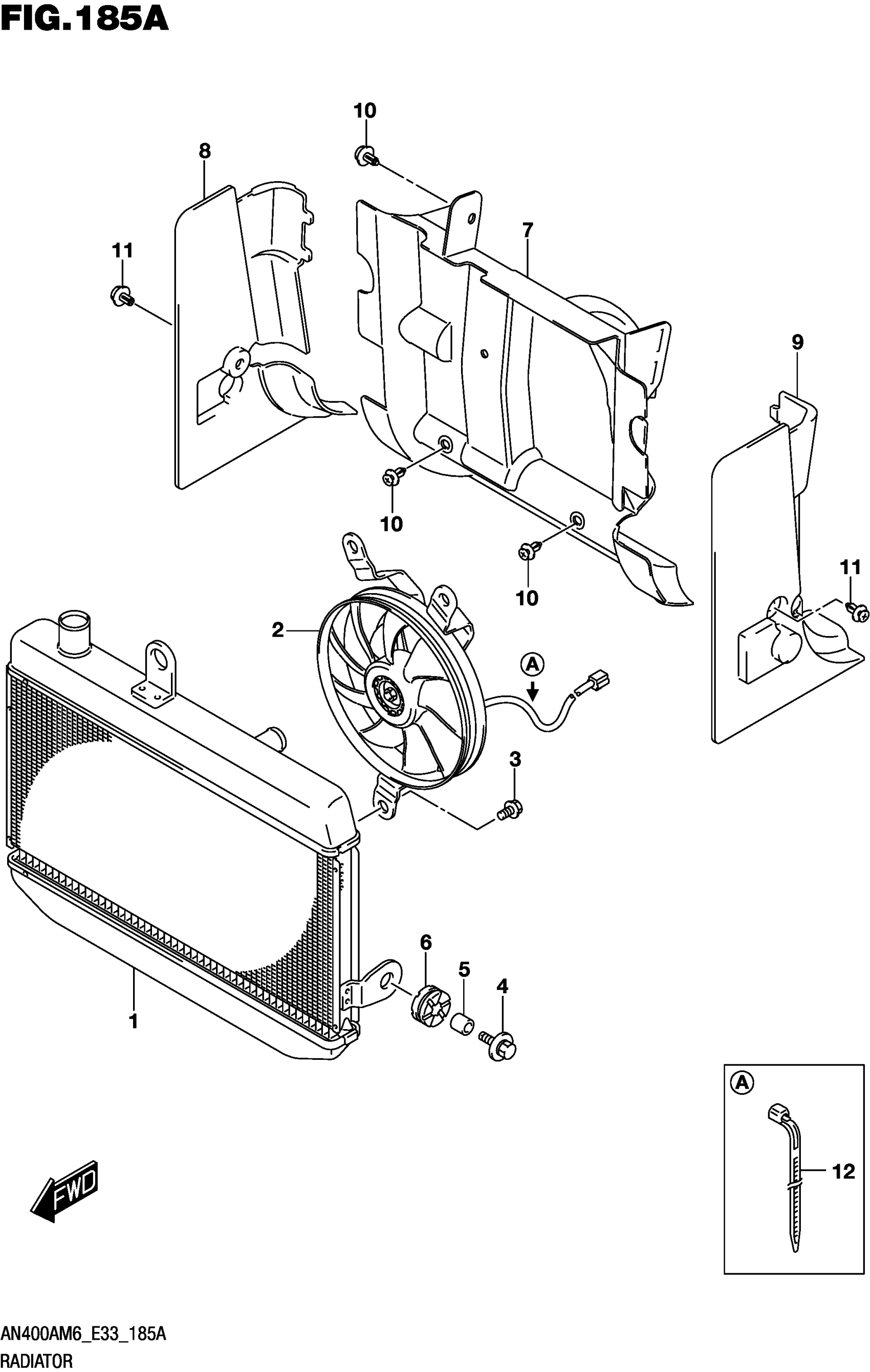 FIG.185A

10

8

7

11

9

10

10

11

2

A

3

6

5

4

1

A

12

FWD

AN400AM6_E33_185A
RADIATOR