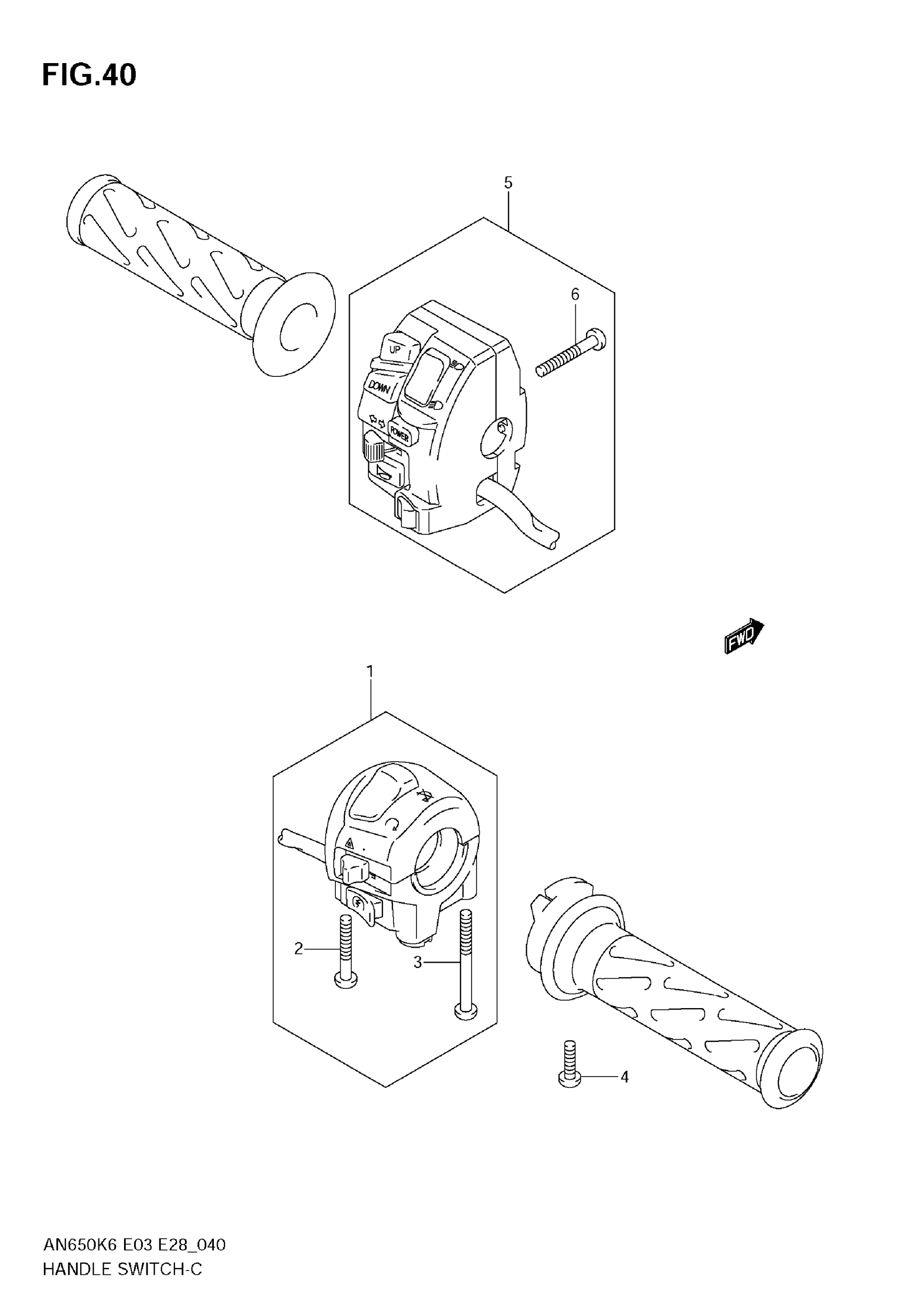 FIG.40

5

6

UP

DOWN

POWER

FWD

1

2

3

4

AN650K6 E03 E28_040
HANDLE SWITCH-C