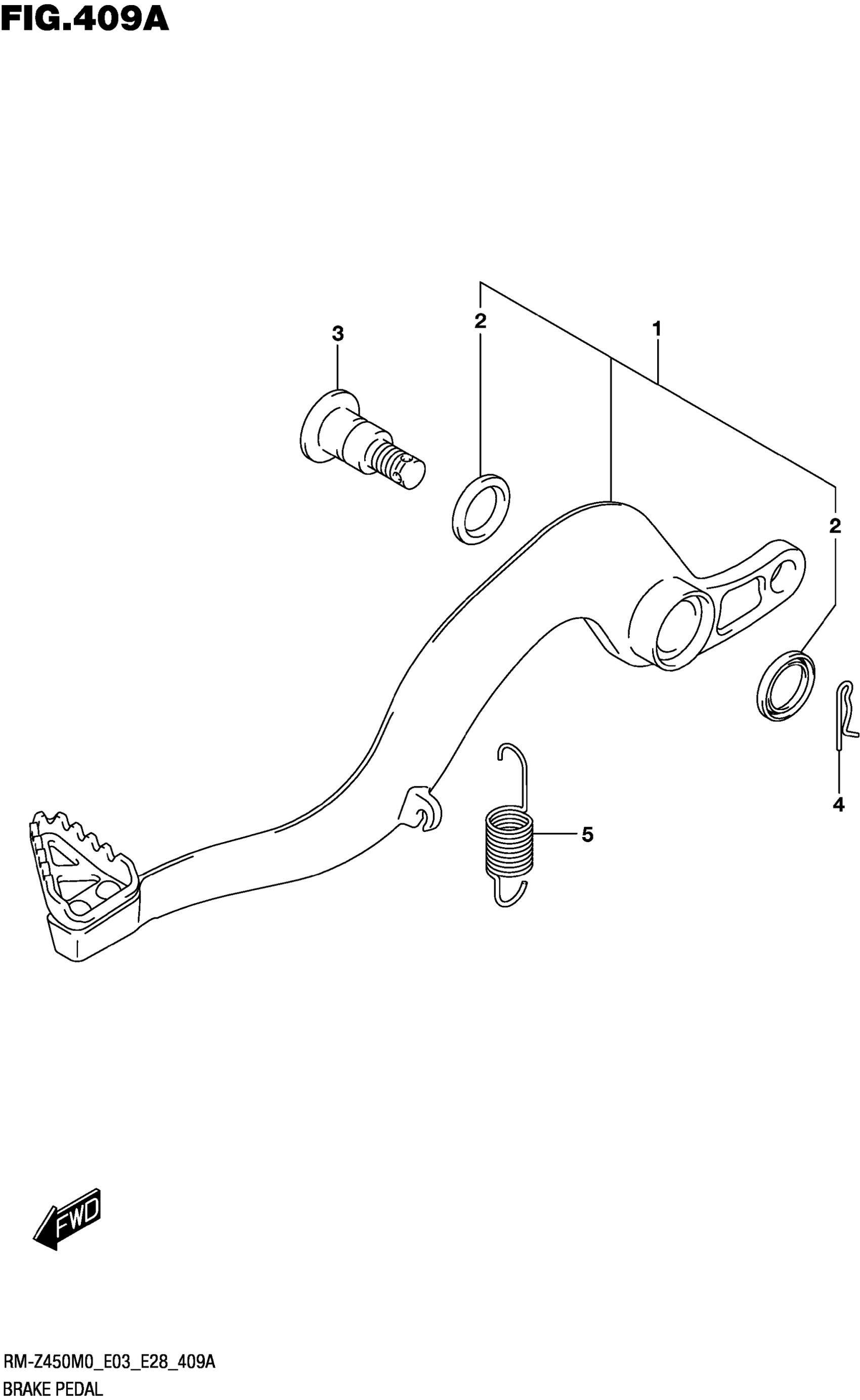 FIG.409A

3

2

1

2

4

5

FWD

RM-Z450M0_E03_E28_409A
BRAKE PEDAL