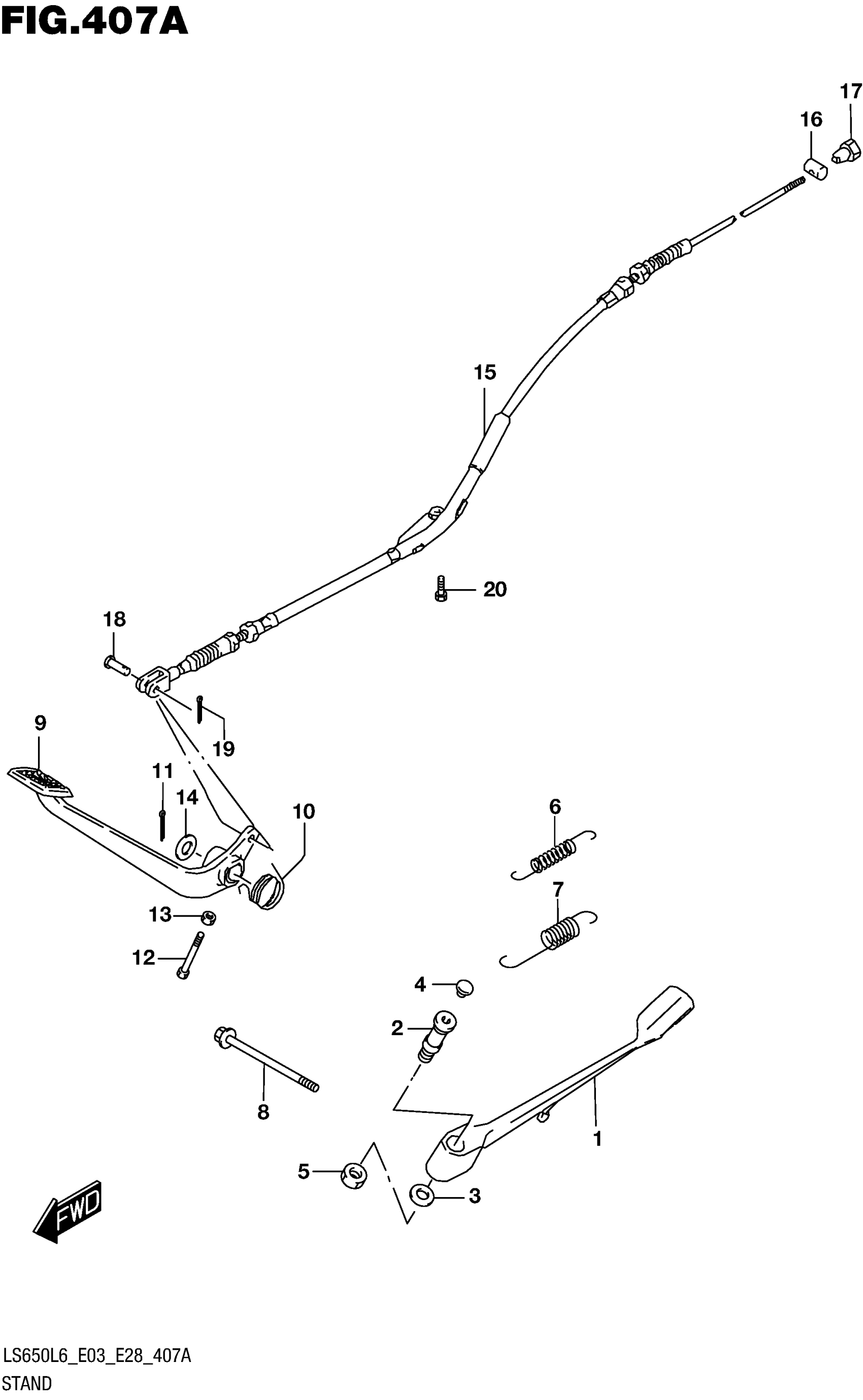 FIG.407A

17
16
15
20
18
19
9
11
14
10
6
7
13
12
4
2
8
1
5
3
FWD

LS650L6_E03_E28_407A
STAND