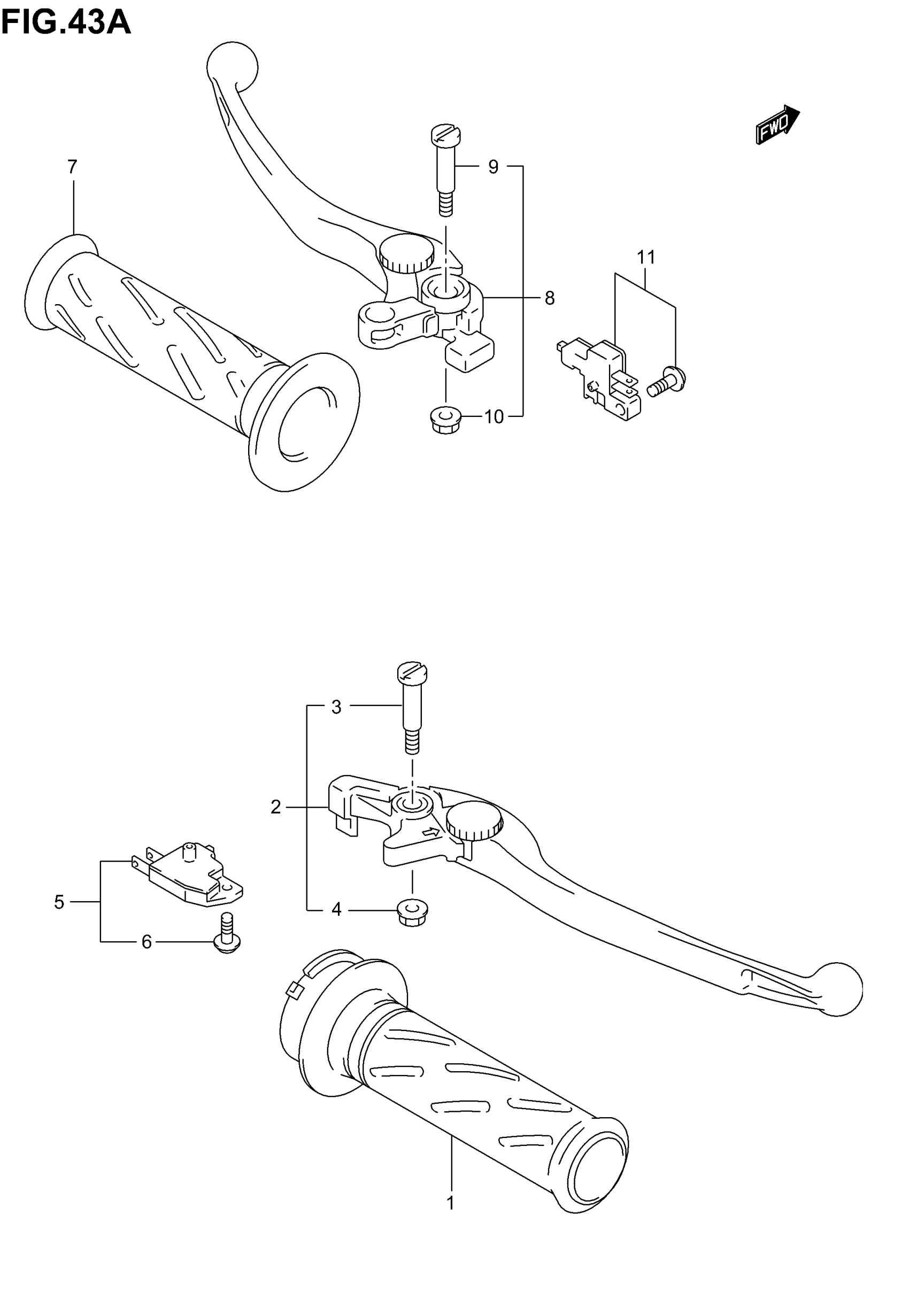 FIG.43A

FWD

7

9

8

11

10

3

2

5

4

6

1