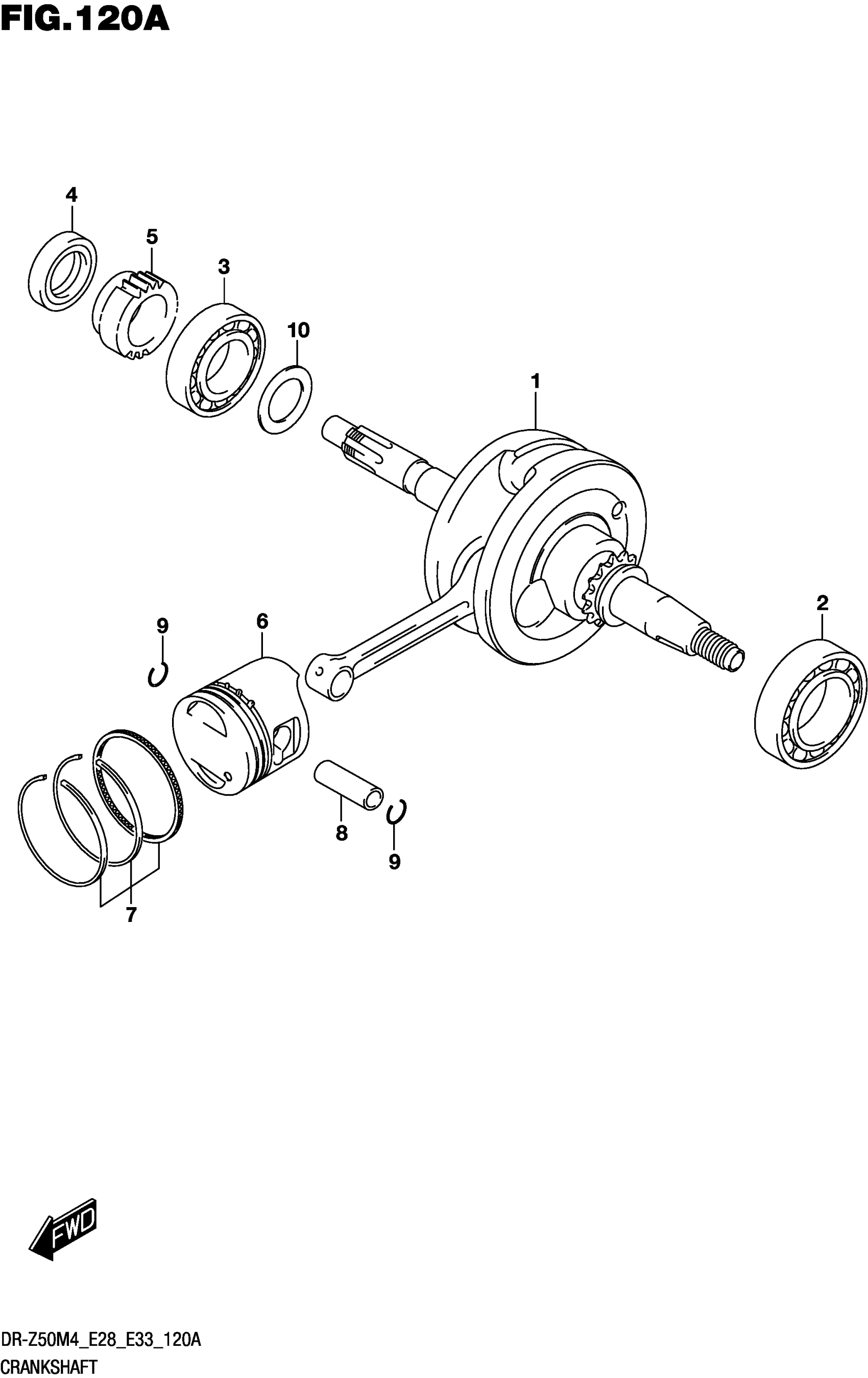 FIG.120A

4
5
3
10
1
2
9
6
8
9
7

FWD

DR-Z50M4_E28_E33_120A
CRANKSHAFT