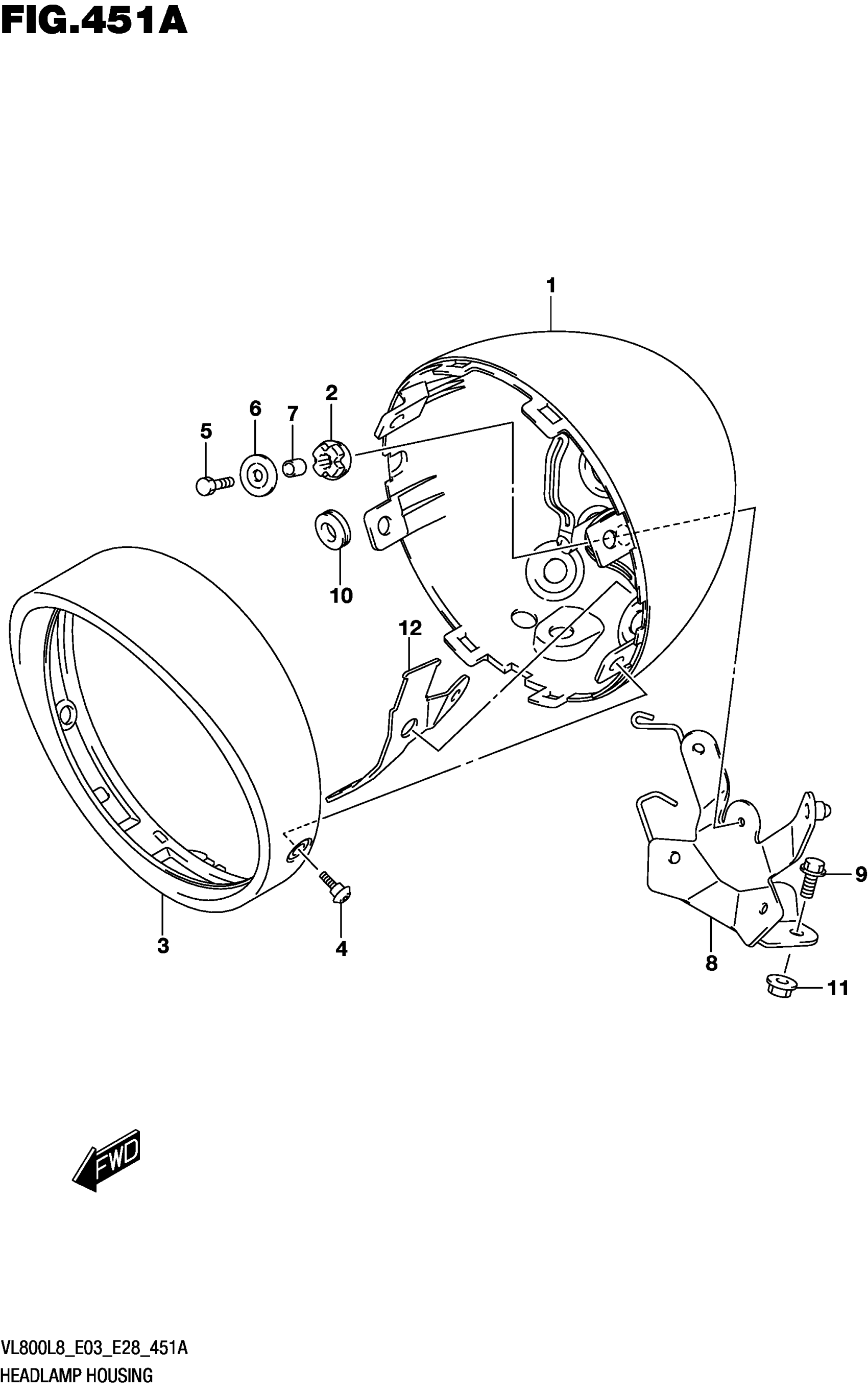 FIG.451A

1
2
5
6
7
10
12
3
4
9
8
11

FWD

VL800L8_E03_E28_451A
HEADLAMP HOUSING