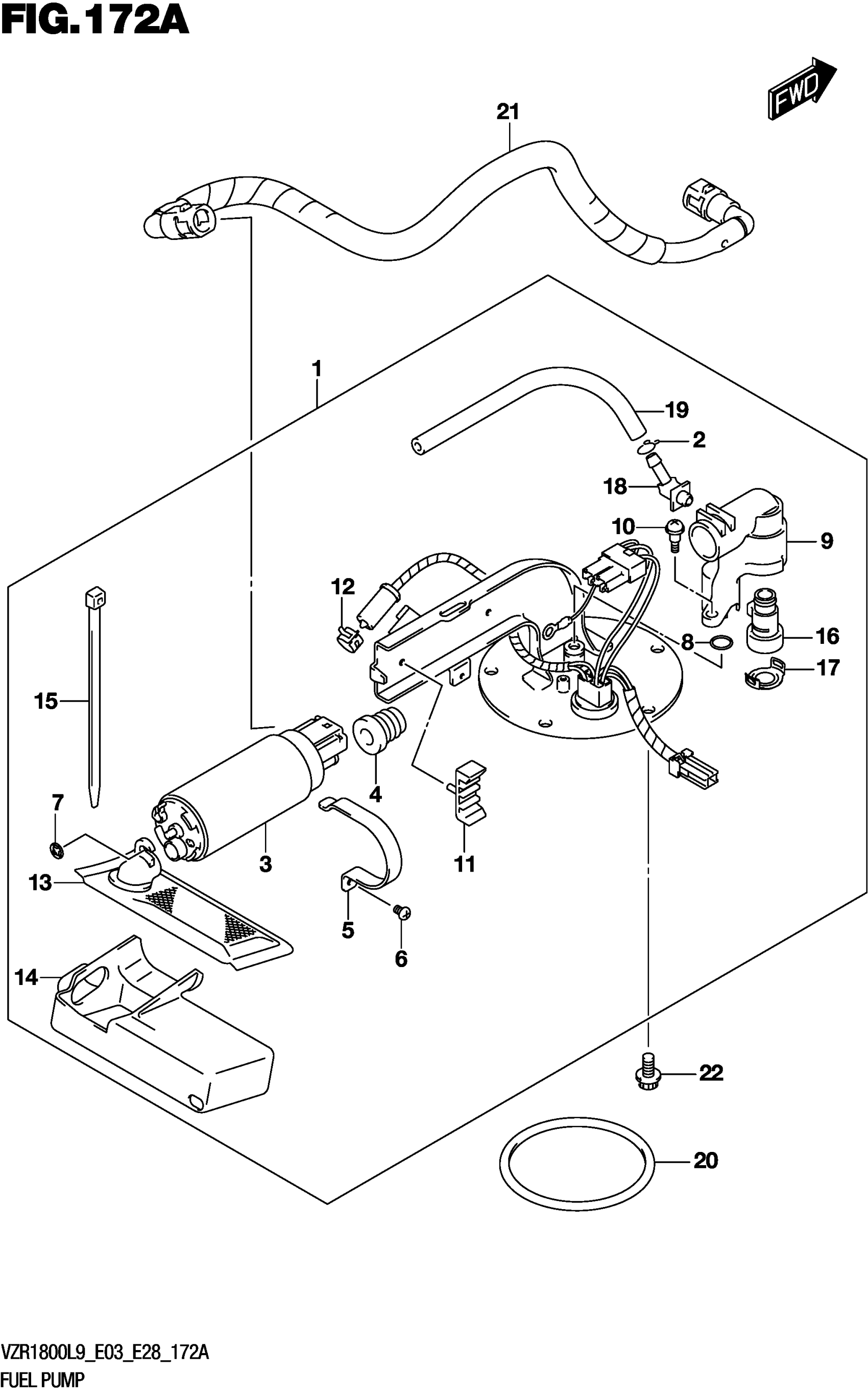 FIG.172A

FWD

21

1

19

2

18

10

9

12

8

16

17

15

4

7

3

11

13

5

6

14

22

20

VZR1800L9_E03_E28_172A
FUEL PUMP