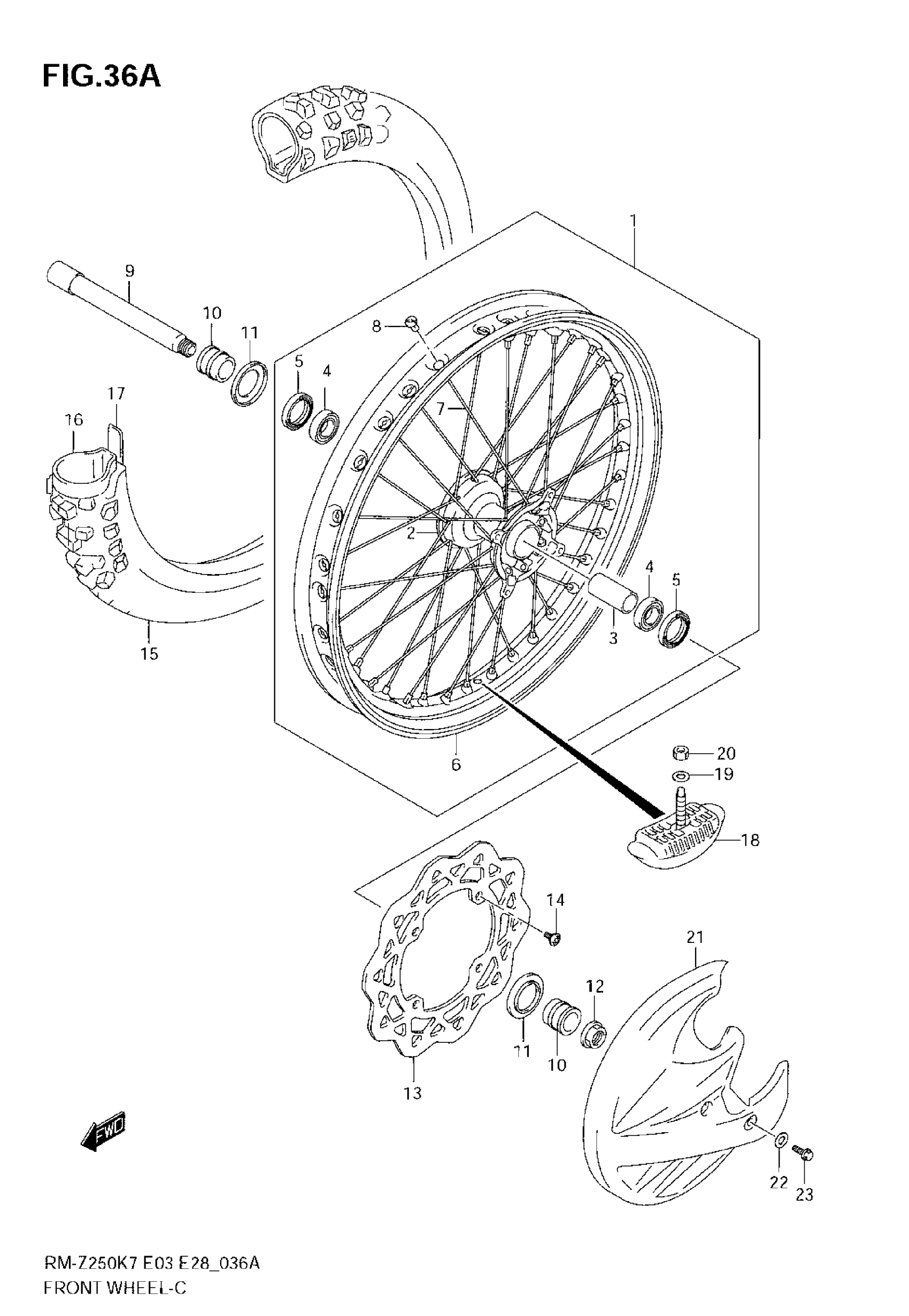 FIG.36A

1
9
10
11
8
5
4
17
16
7
2
4
5
3
15
6
20
19
18
14
21
12
11
10
13
FWD
22
23

RM-Z250K7 E03 E28_036A
FRONT WHEEL-C