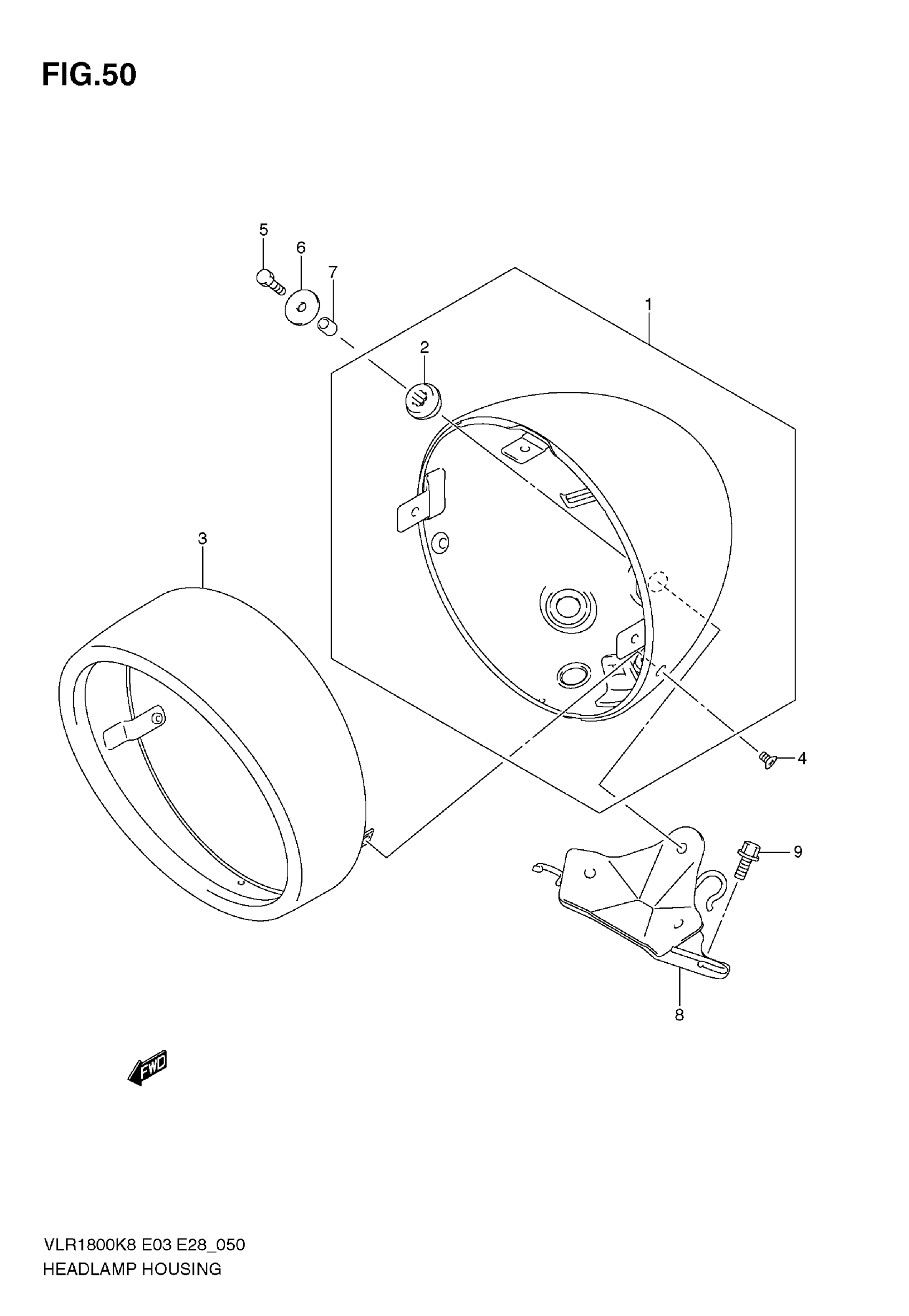 FIG.50

5
6
7
1
2
3
4
9
8

FWD

VLR1800K8 E03 E28_050
HEADLAMP HOUSING