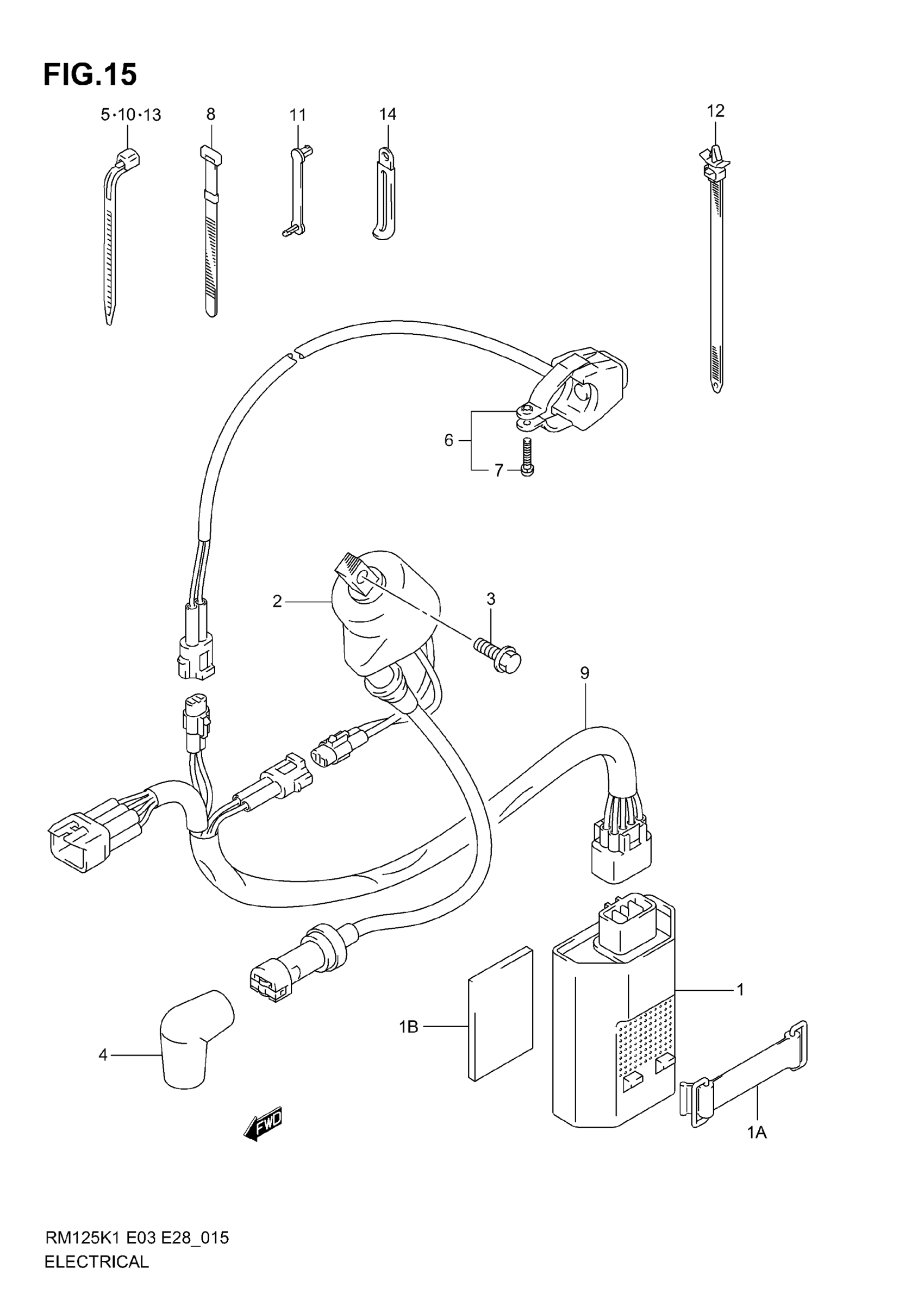 FIG.15

5·10·13
8
11
14
12
6
7
2
3
9
1
1B
4
1A
FWD

RM125K1 E03 E28_015
ELECTRICAL