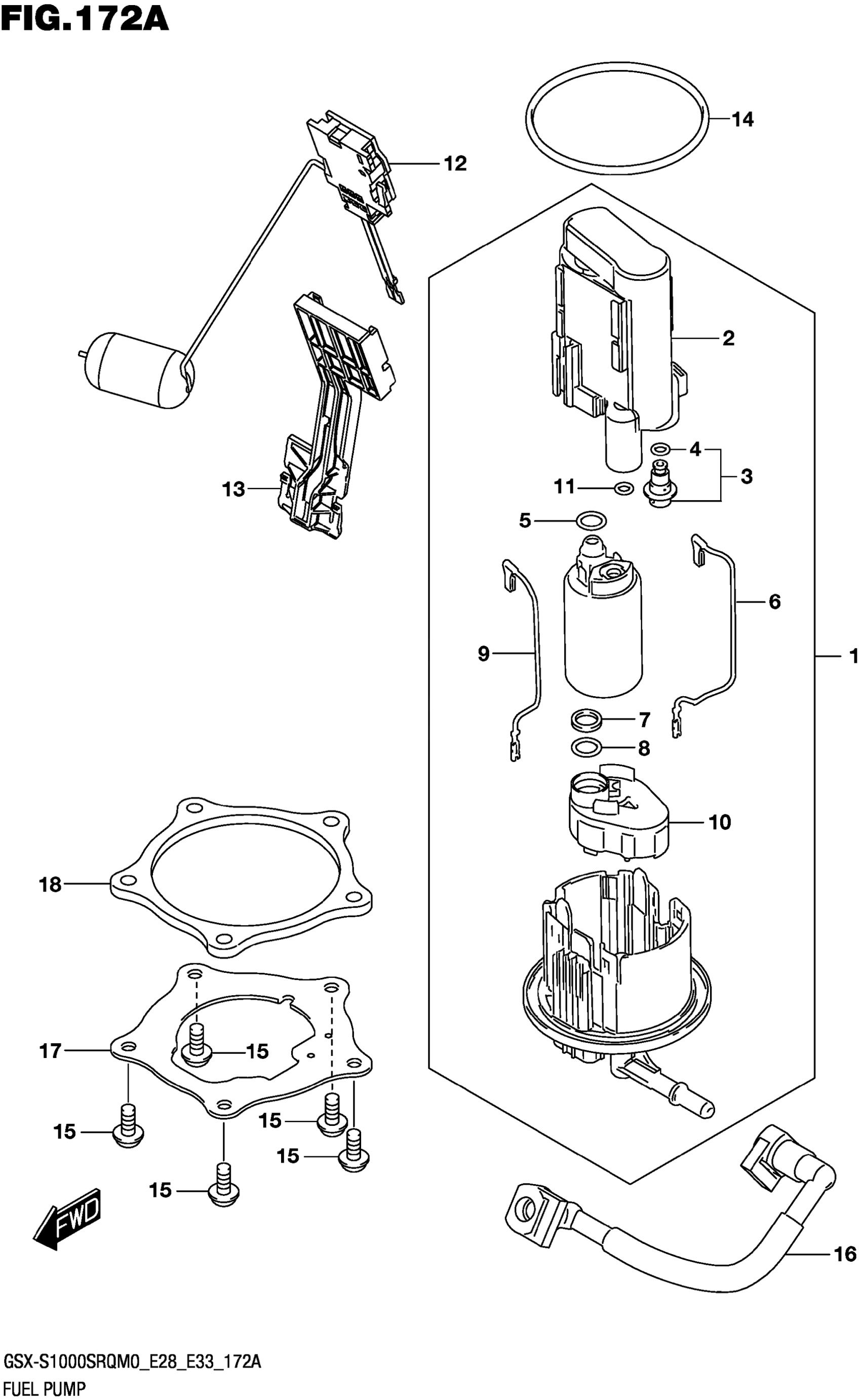 FIG.172A

14
12
2
4
3
11
13
5
6
9
1
7
8
10
18
17
15
15
15
15
15
FWD
16

GSX-S1000SRQM0_E28_E33_172A
FUEL PUMP