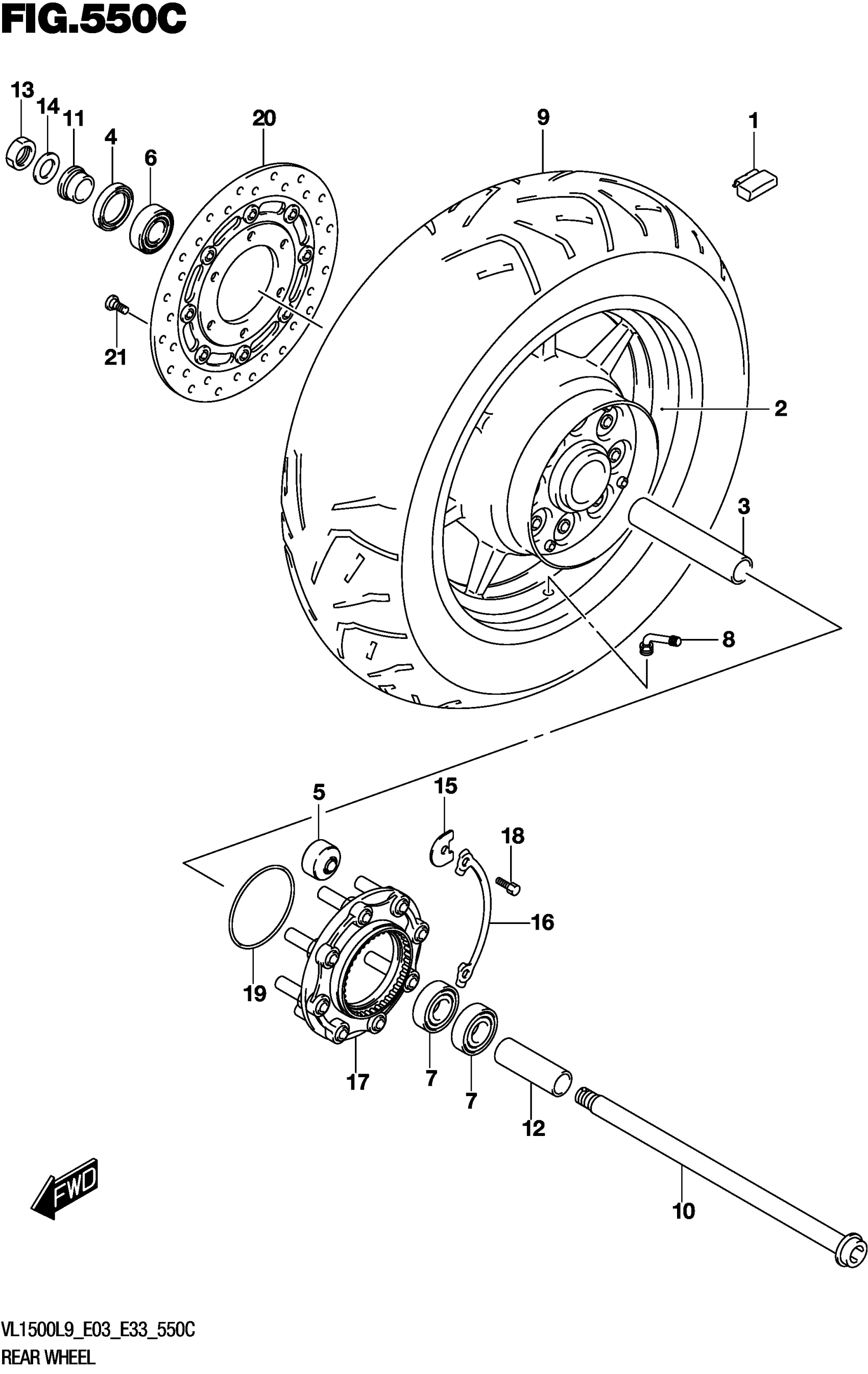 FIG.550C

13
14
11
4
6
20
9
1
21
2
3
8
5
15
18
16
19
17
7
7
12
10
FWD

VL1500L9_E03_E33_550C
REAR WHEEL