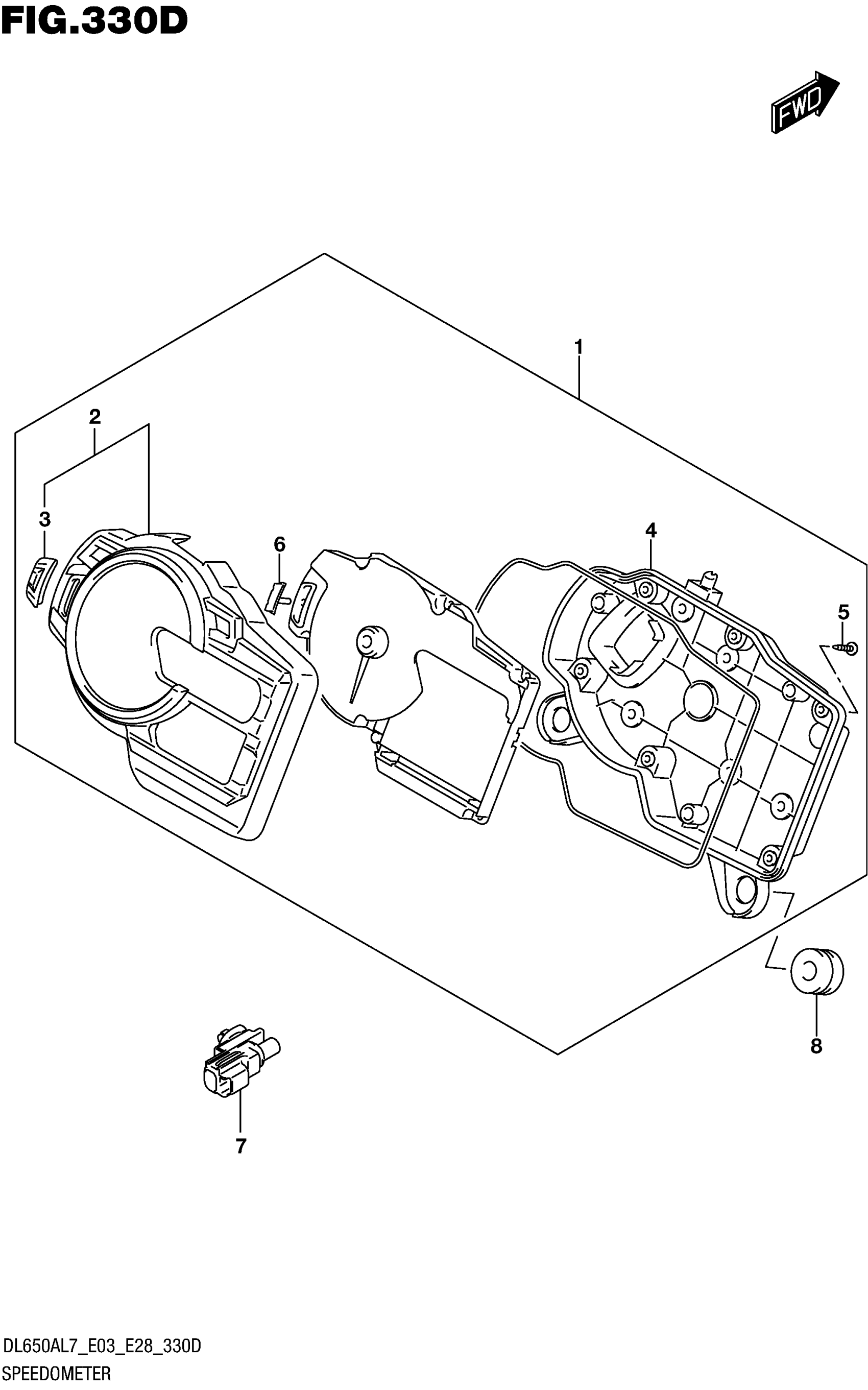 FIG.330D

FWD

1
2
3
6
4
5
8
7

DL650AL7_E03_E28_330D
SPEEDOMETER