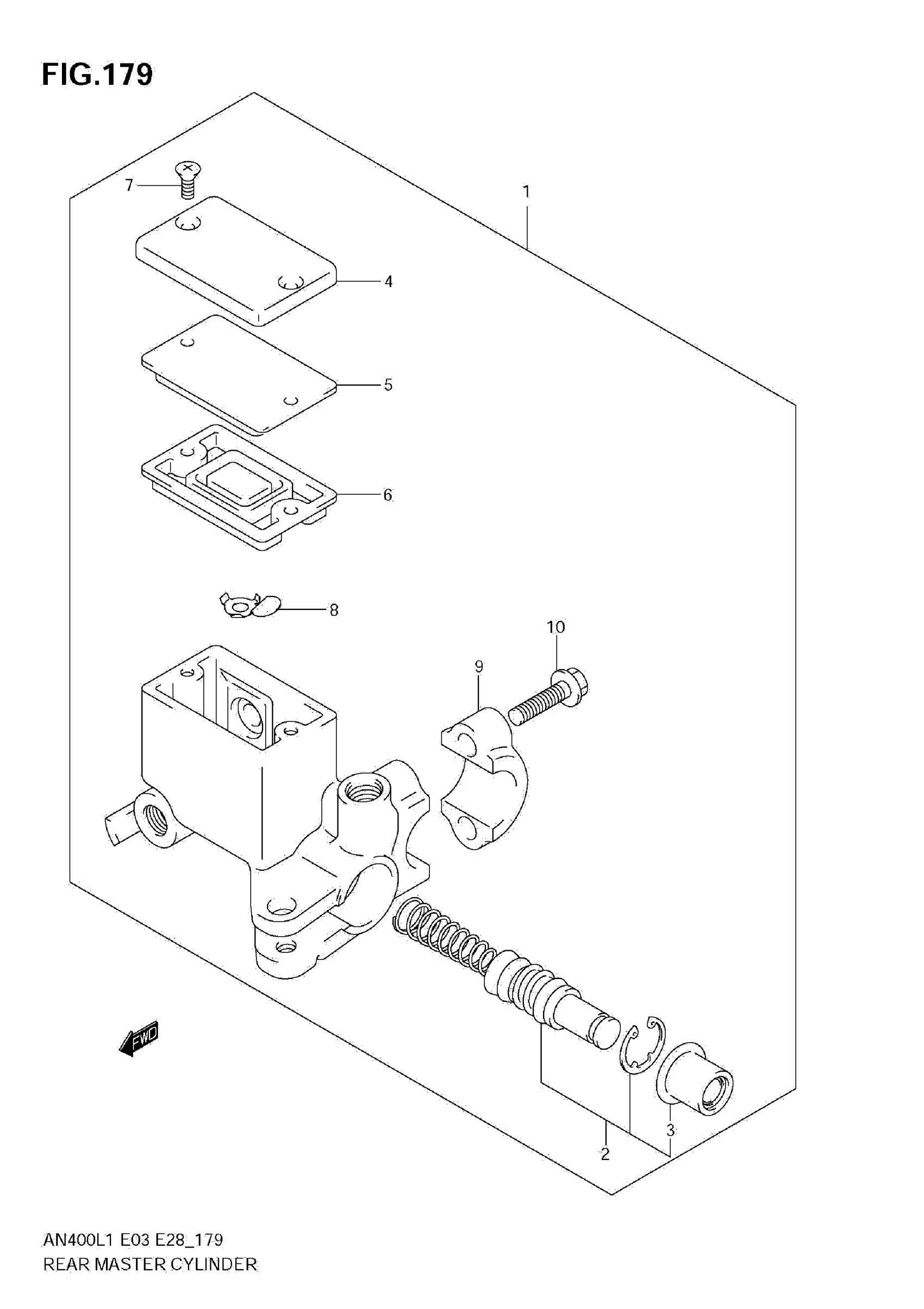 FIG.179

7
1
4
5
6
8
10
9
FWD
3
2

AN400L1 E03 E28_179
REAR MASTER CYLINDER