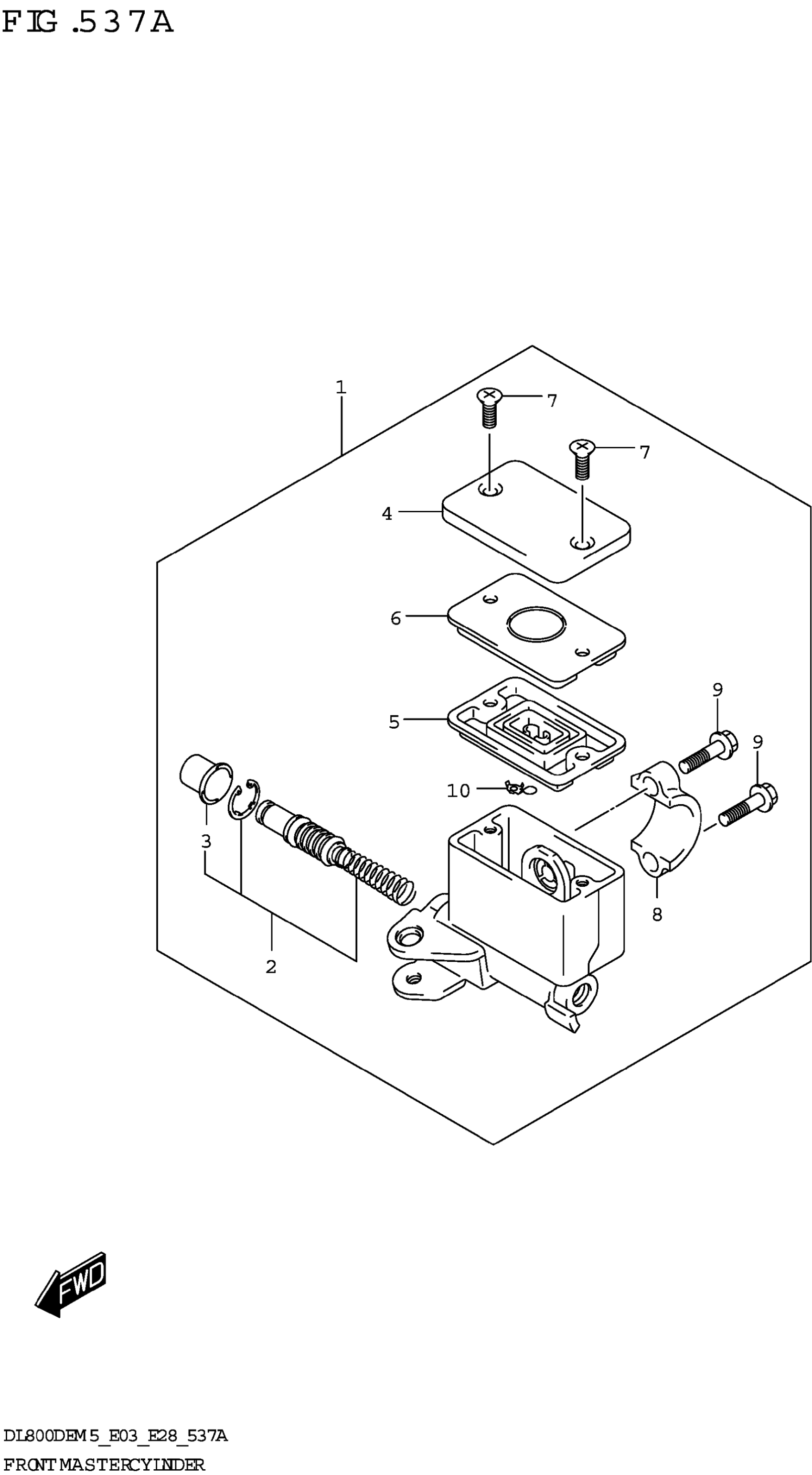 FIG.537A

1
7
7
4
6
5
9
9
10
3
8
2

FWD

DL800DEM5_E03_E28_537A
FRONT MASTER CYLINDER