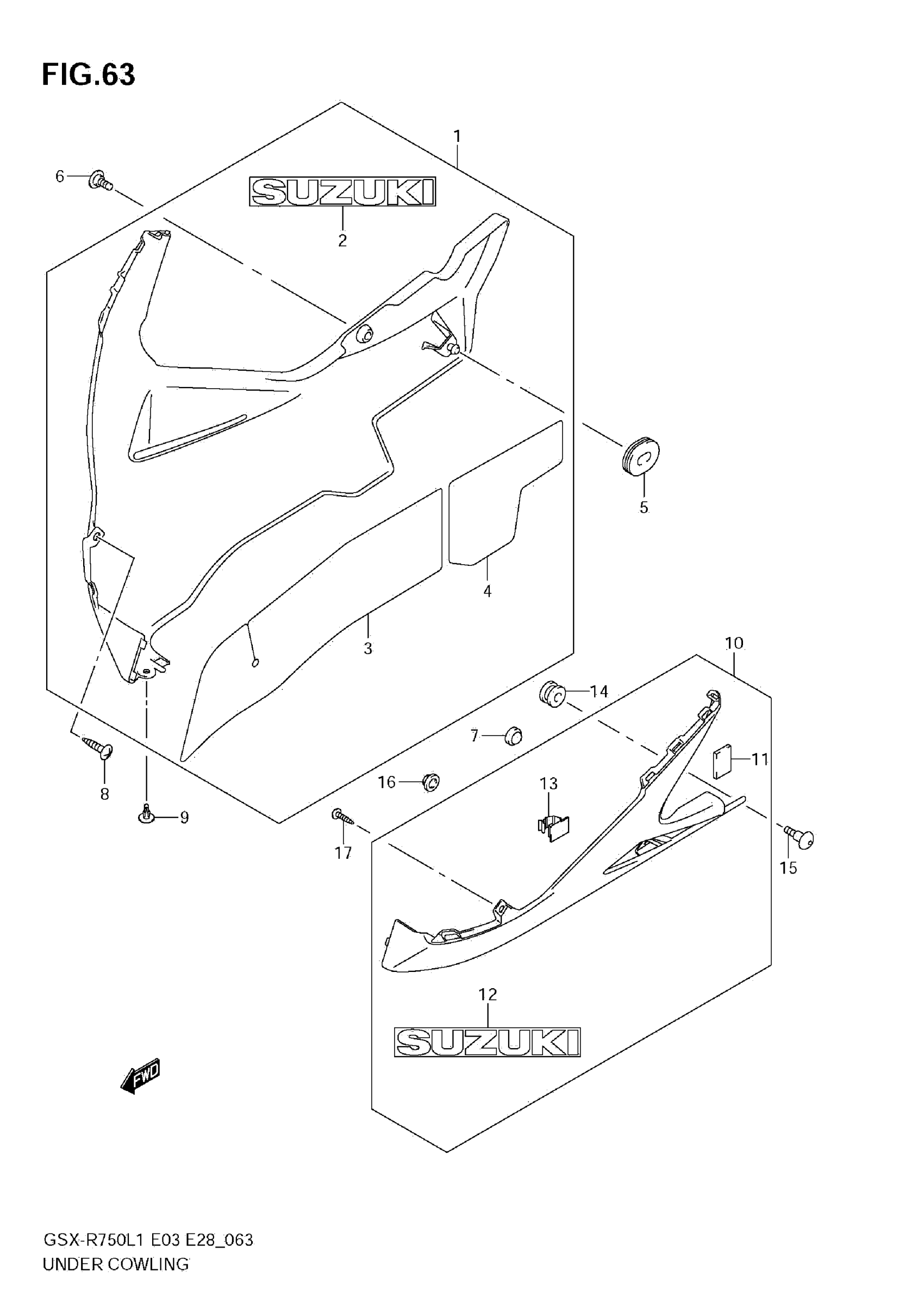 FIG.63

1

6

SUZUKI

2

5

4

3

10

14

7

11

16

13

8

9

17

15

12

SUZUKI

FWD

GSX-R750L1 E03 E28_063
UNDER COWLING