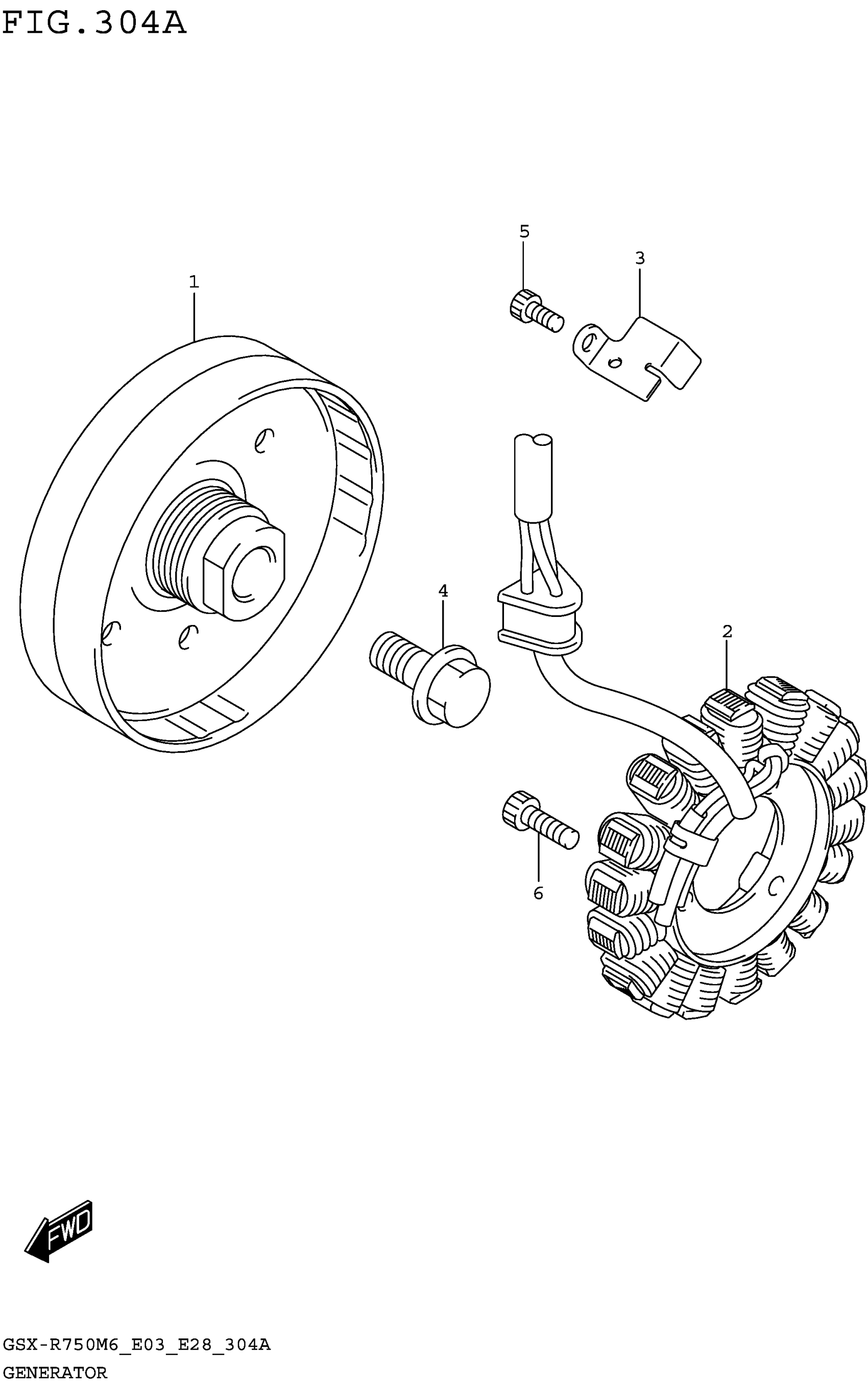 FIG.304A

5

3

1

4

2

6

FWD

GSX-R750M6_E03_E28_304A
GENERATOR