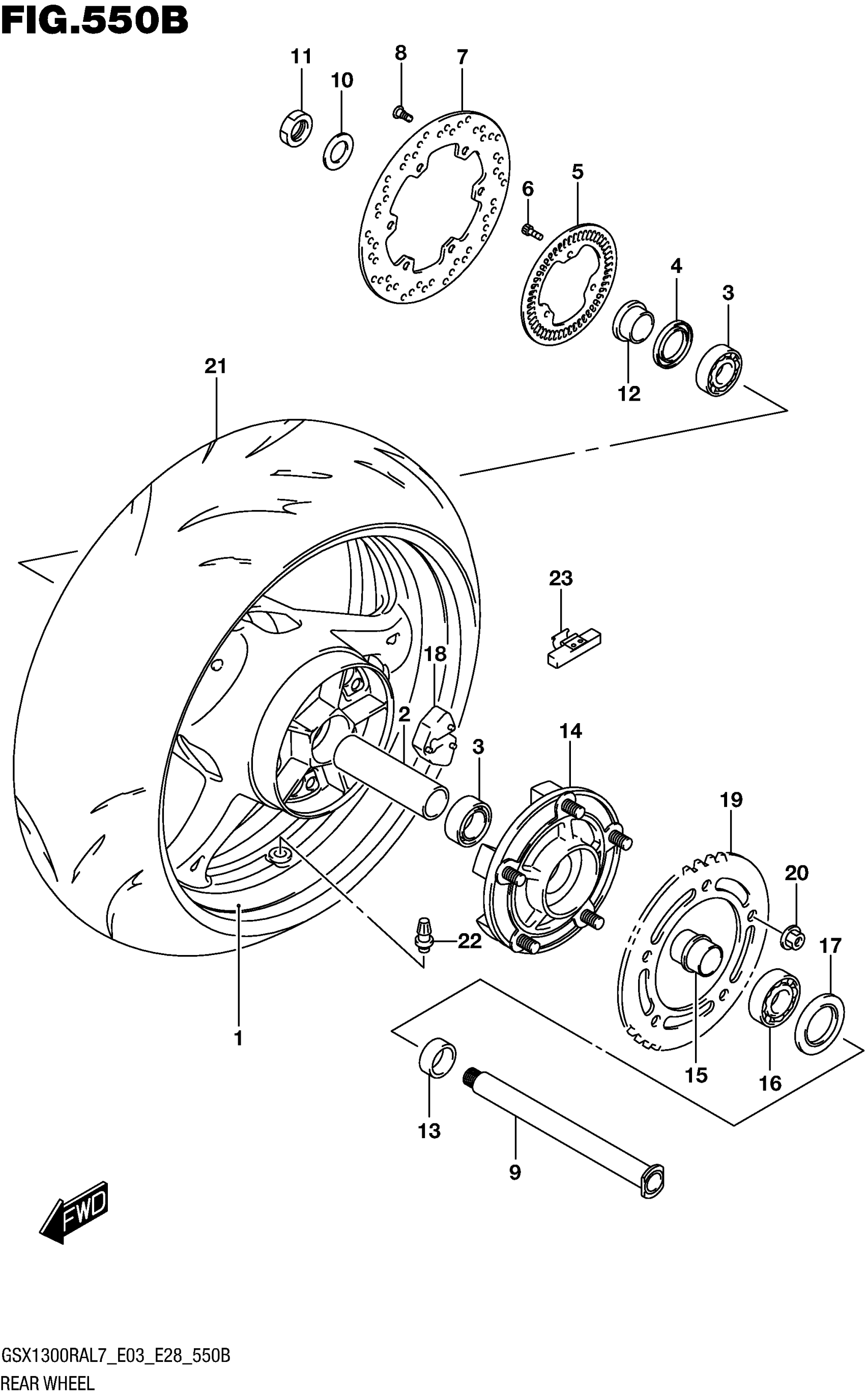 FIG.550B

11
10
8
7
6
5
4
3
12
21
23
18
2
3
14
19
20
17
22
1
15
16
13
9
FWD

GSX1300RAL7_E03_E28_550B
REAR WHEEL