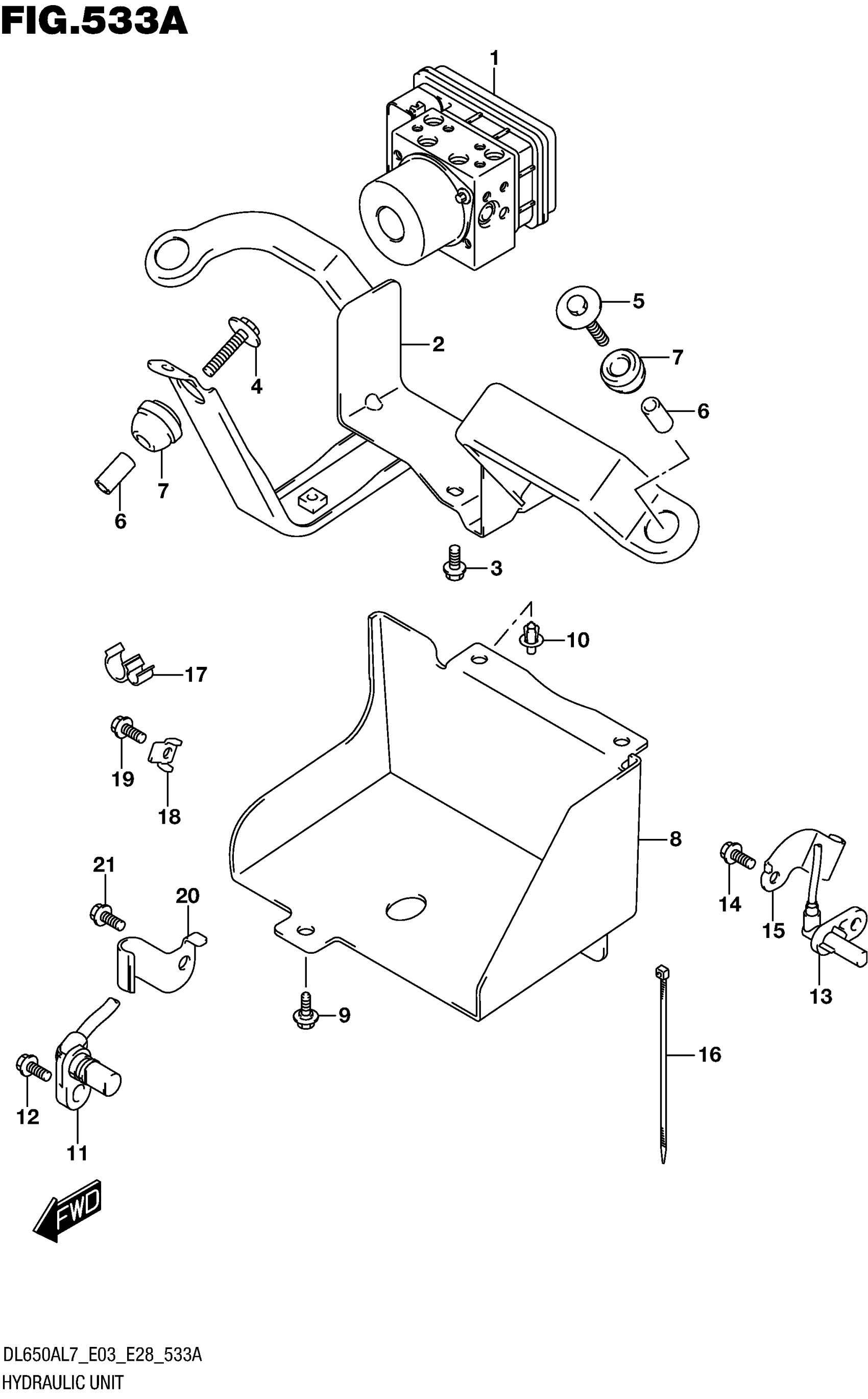 FIG.533A

1
5
2
7
4
6
7
6
3
10
17
19
18
8
21
20
14
15
13
9
16
12
11
FWD

DL650AL7_E03_E28_533A
HYDRAULIC UNIT