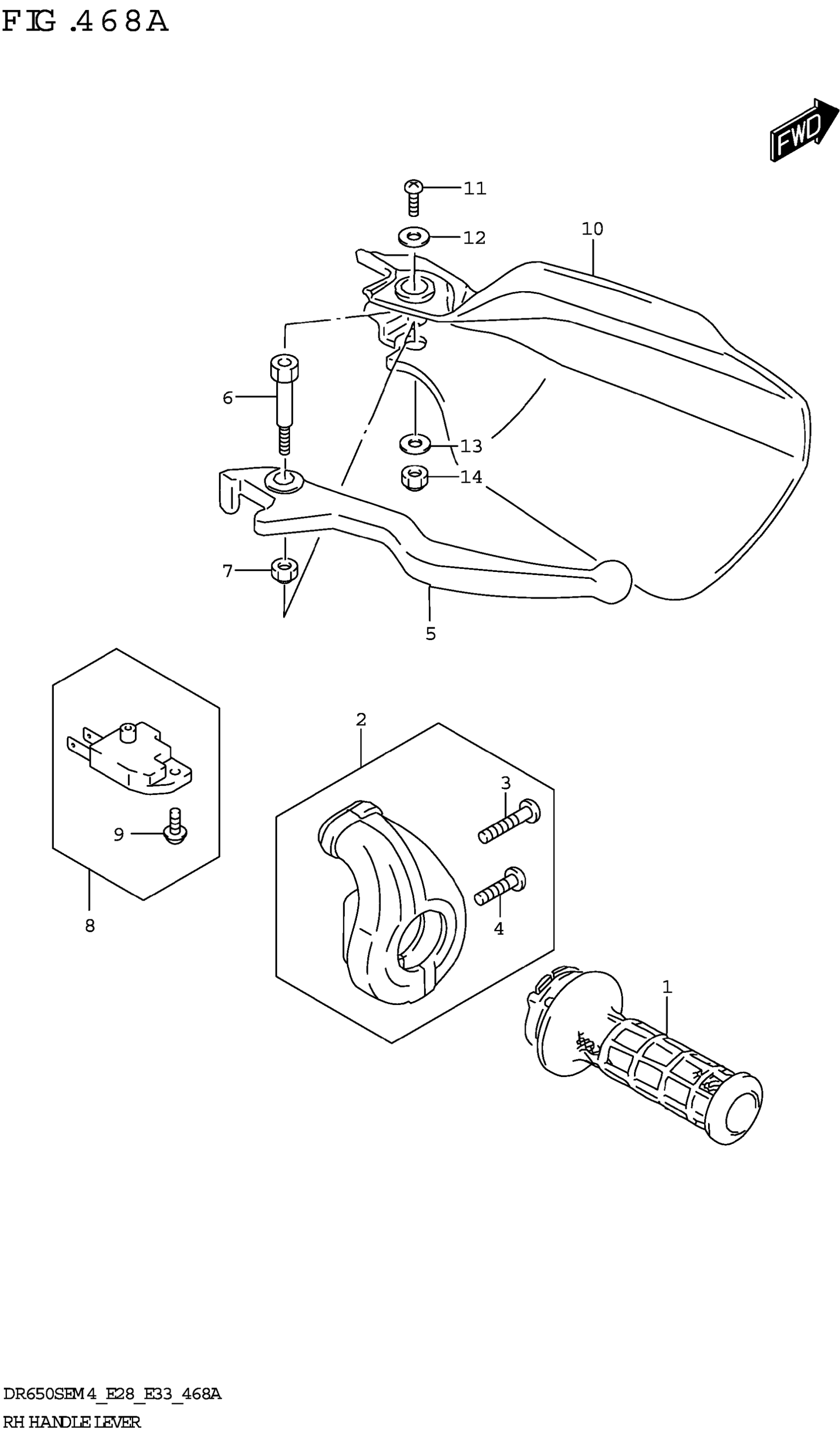 FIG.468A

FWD

11

12

10

6

13

14

7

5

2

3

9

4

8

1

DR650SEM4_E28_E33_468A

RH HANDLE LEVER