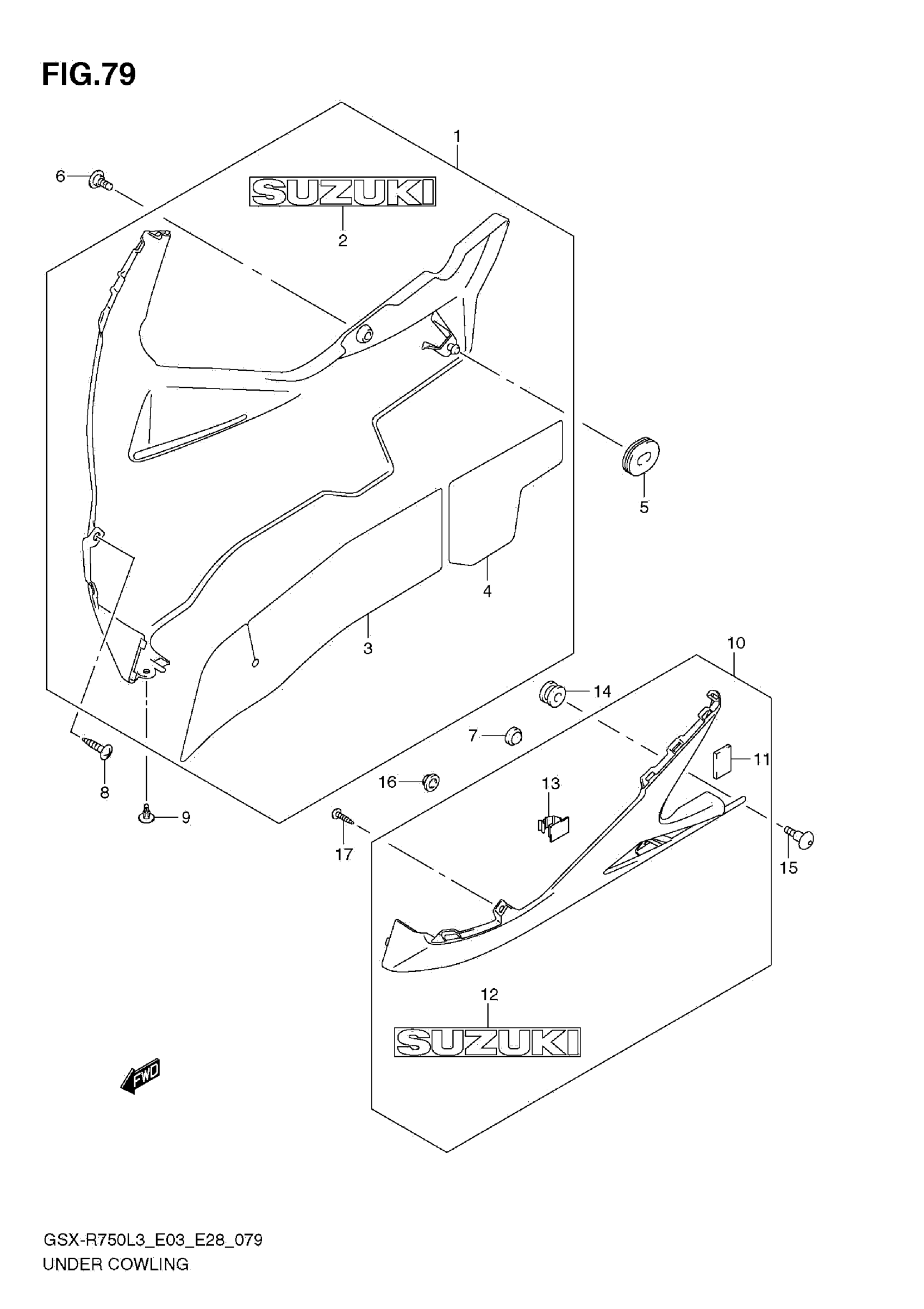 FIG.79

1

6

SUZUKI

2

5

4

3

10

14

7

11

16

13

8

9

17

15

12

SUZUKI

FWD

GSX-R750L3_E03_E28_079
UNDER COWLING