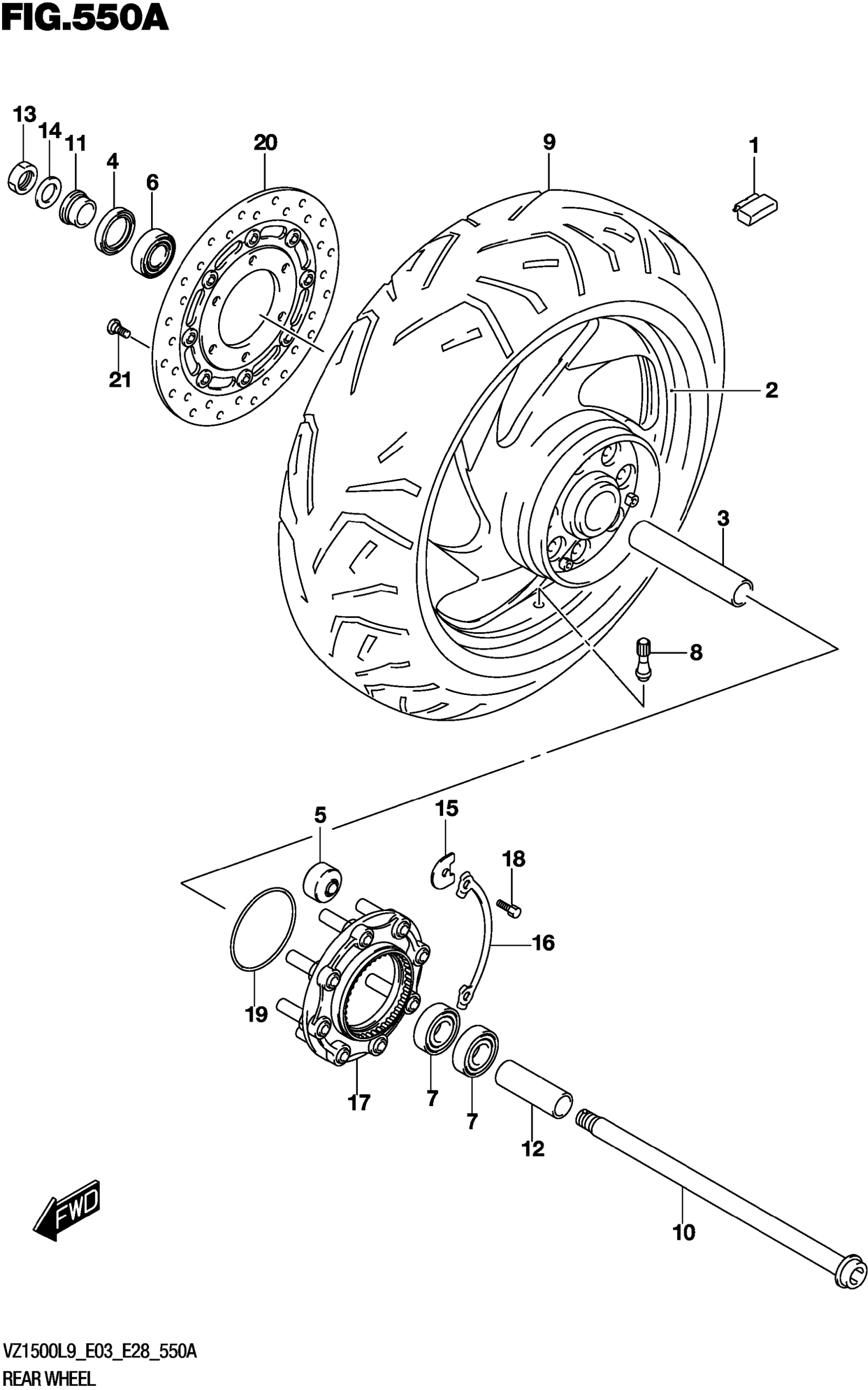 FIG.550A

13
14
11
4
6
20
9
1
21
2
3
8
5
15
18
16
19
17
7
7
12
10
FWD

VZ1500L9_E03_E28_550A
REAR WHEEL