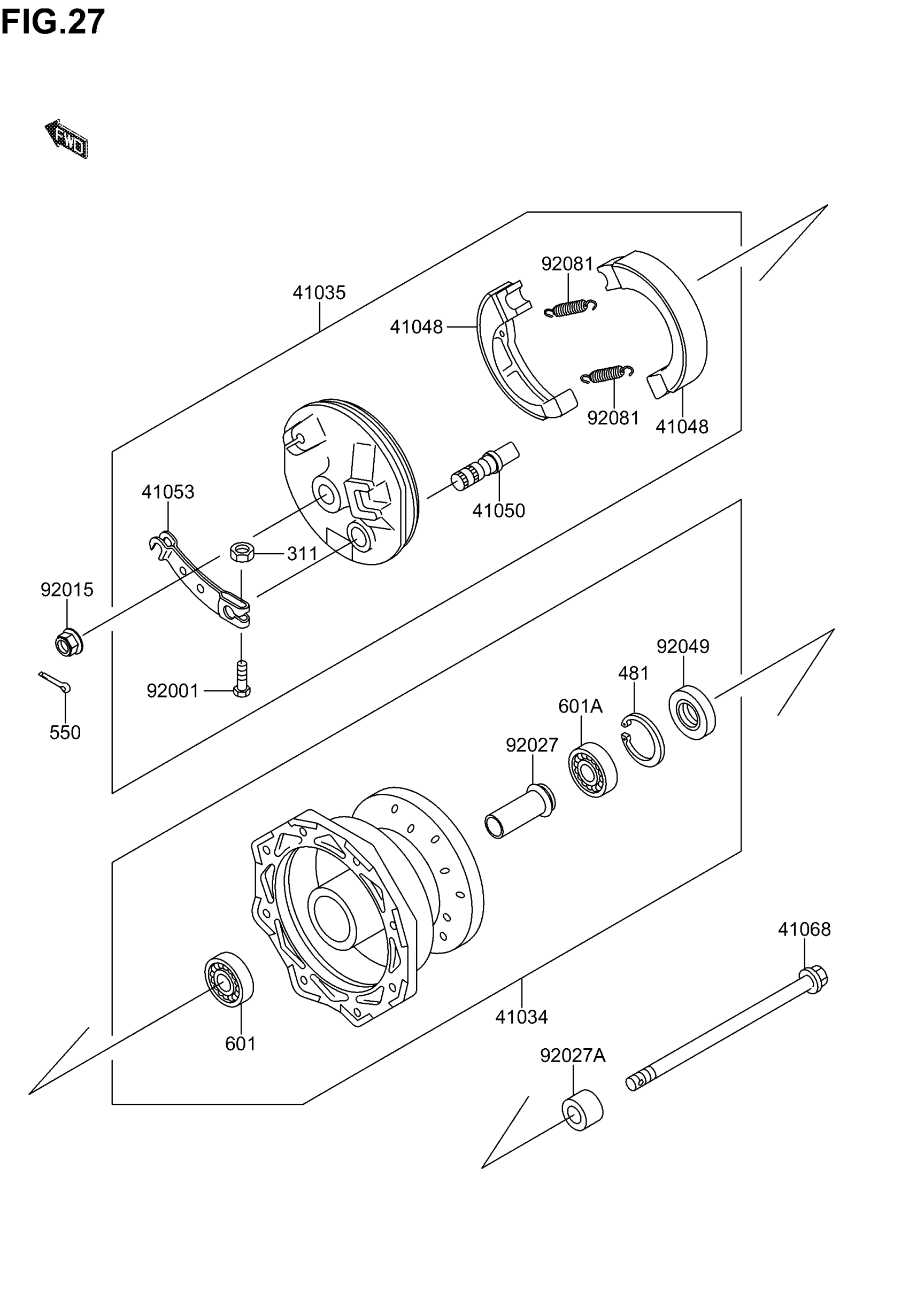 FIG.27

FWD

41035
92081
41048
92081
41048
41053
41050
311
92015
92001
550
92049
481
601A
92027
41068
41034
601
92027A