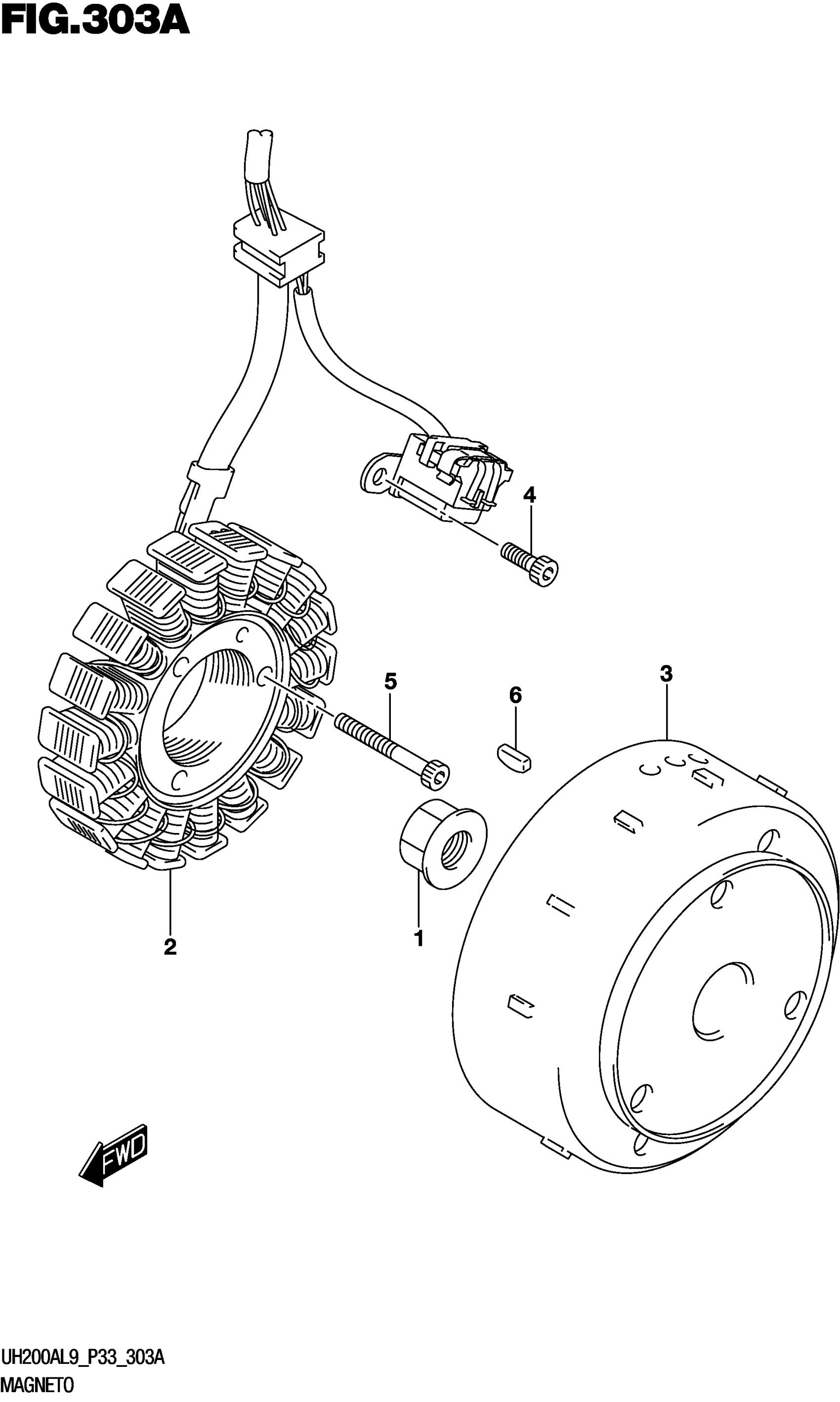 FIG.303A

4

5

6

3

2

1

FWD

UH200AL9_P33_303A
MAGNETO