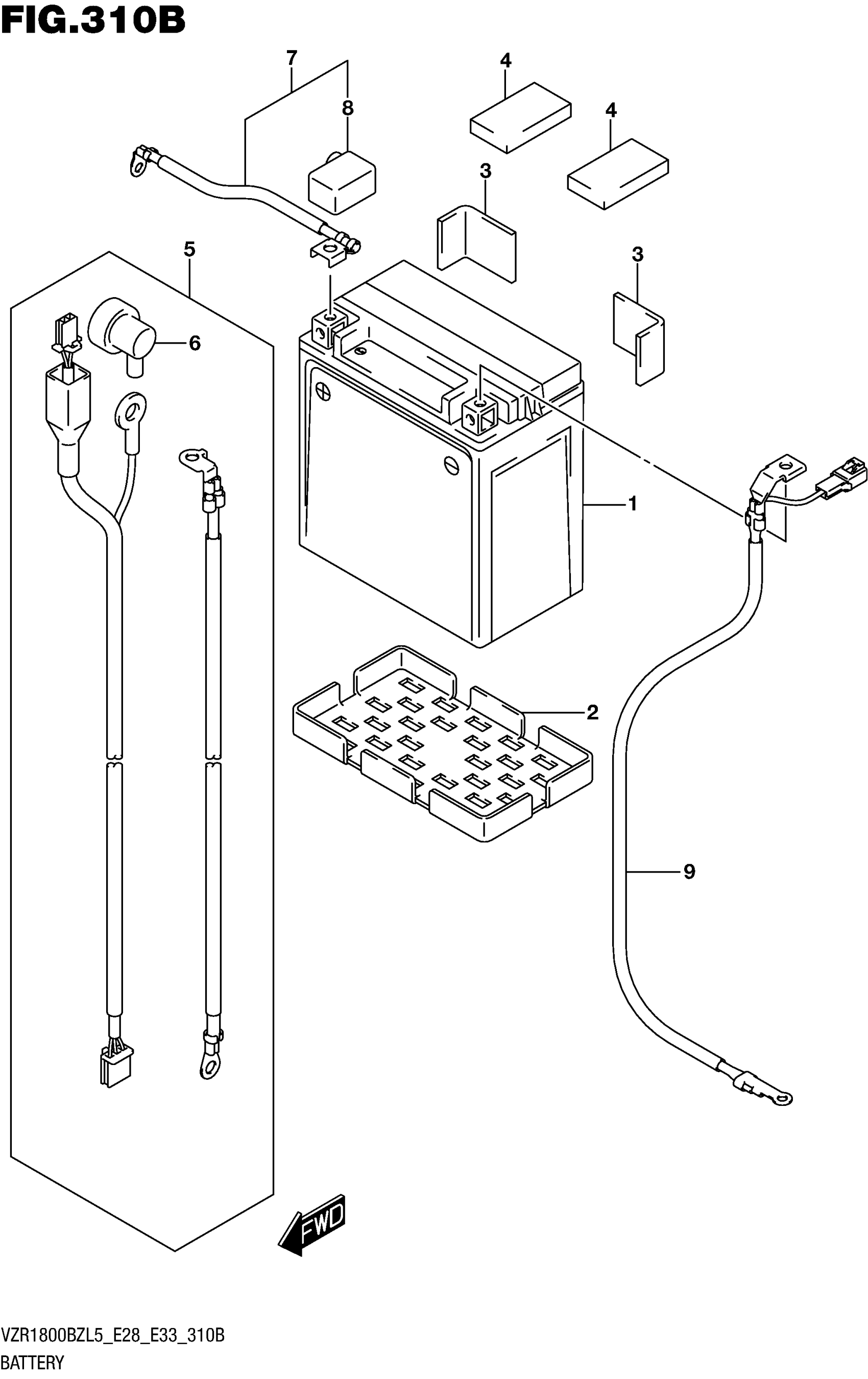 FIG.310B

7
8
4
4
3
3
5
6
1
2
9

FWD

VZR1800BZL5_E28_E33_310B
BATTERY