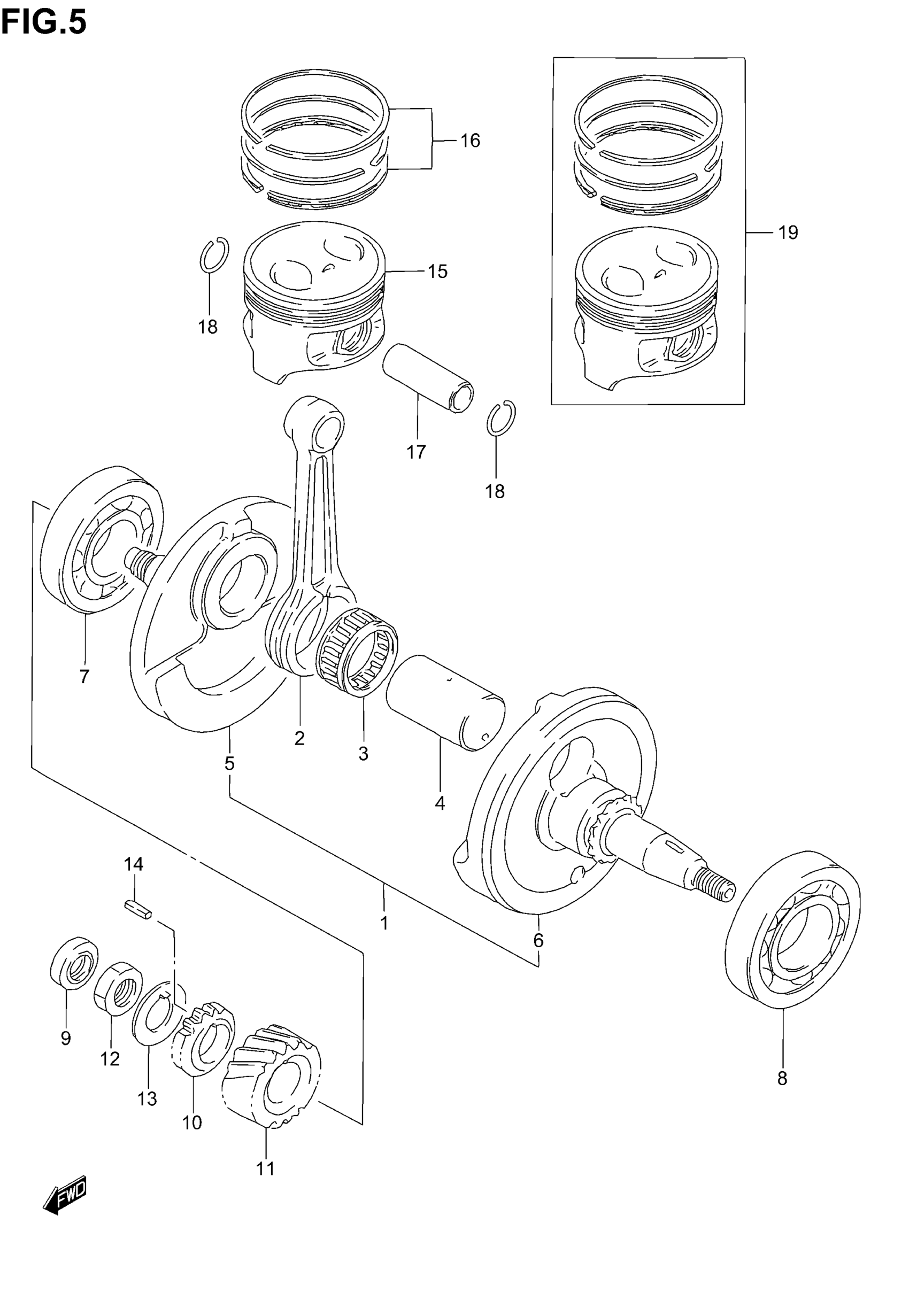 FIG.5

16
19
15
18
17
18
7
2
3
5
4
14
1
6
9
12
13
10
11
8
FWD