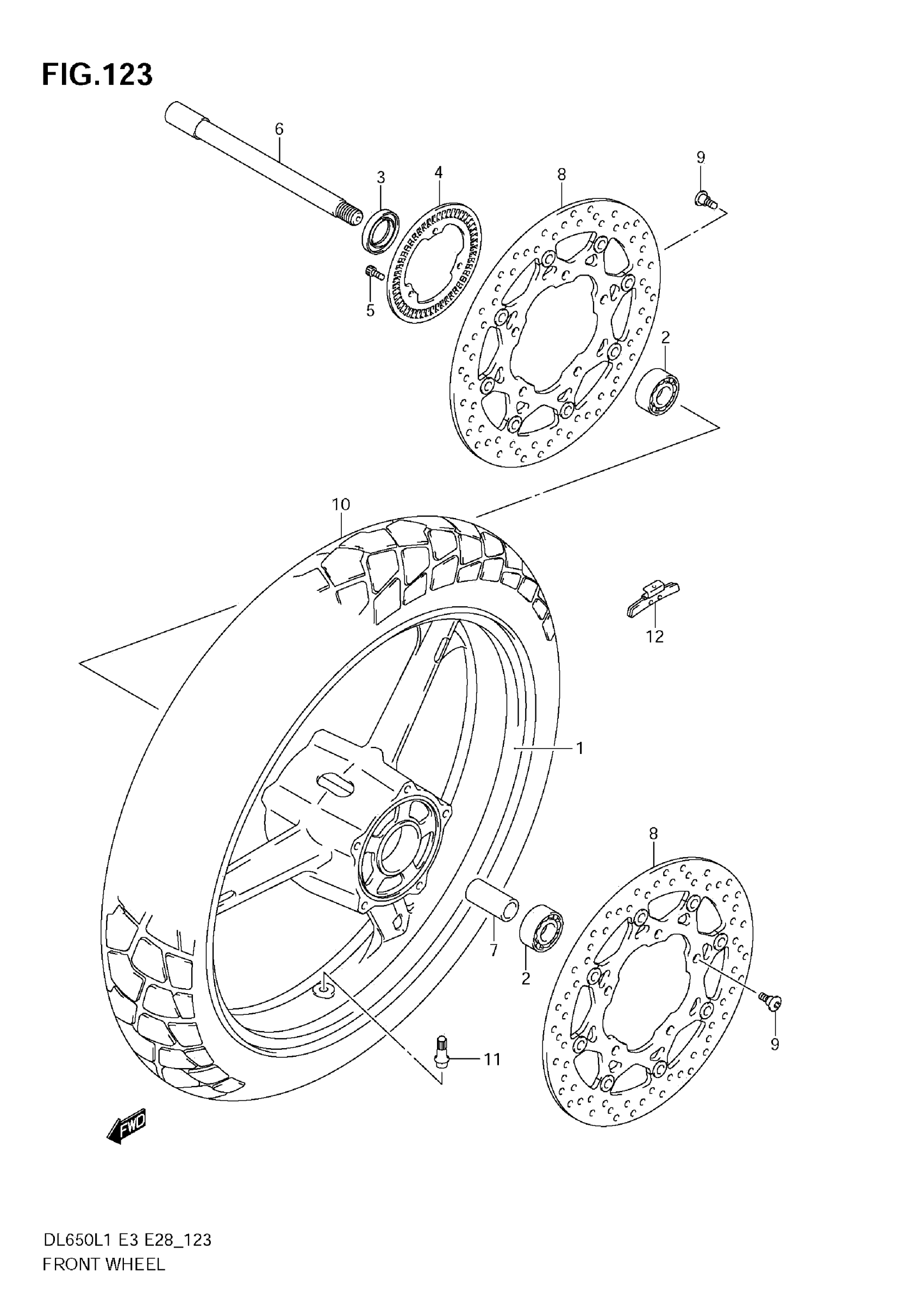 FIG.123

6
3
4
8
9
5
2
10
12
1
8
7
2
9
11
FWD

DL650L1 E3 E28_123
FRONT WHEEL