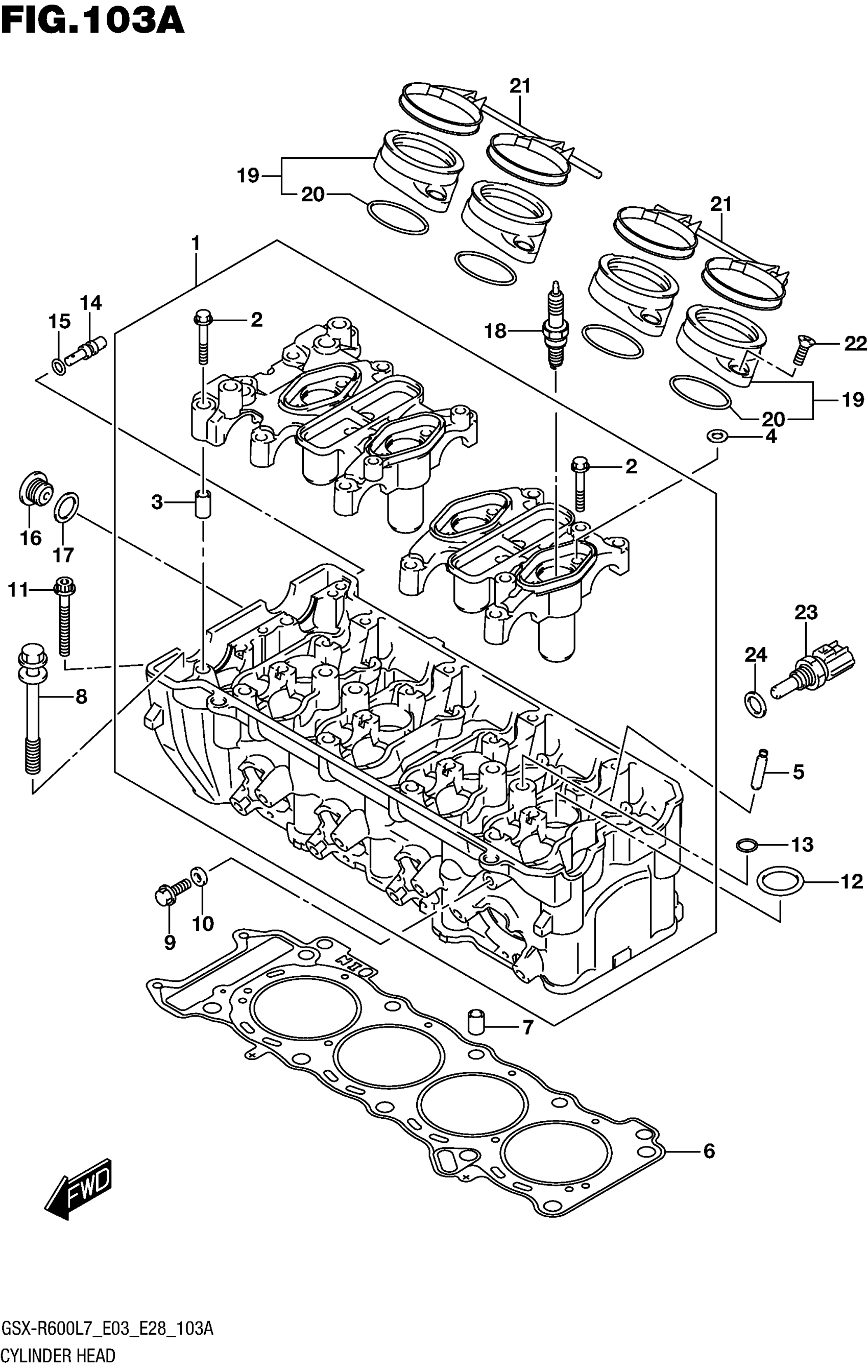 FIG.103A

21
19
20
21
1
14
15
2
18
22
19
20
4
2
3
16
17
11
23
24
8
5
13
12
9
10
7
6
FWD

GSX-R600L7_E03_E28_103A
CYLINDER HEAD