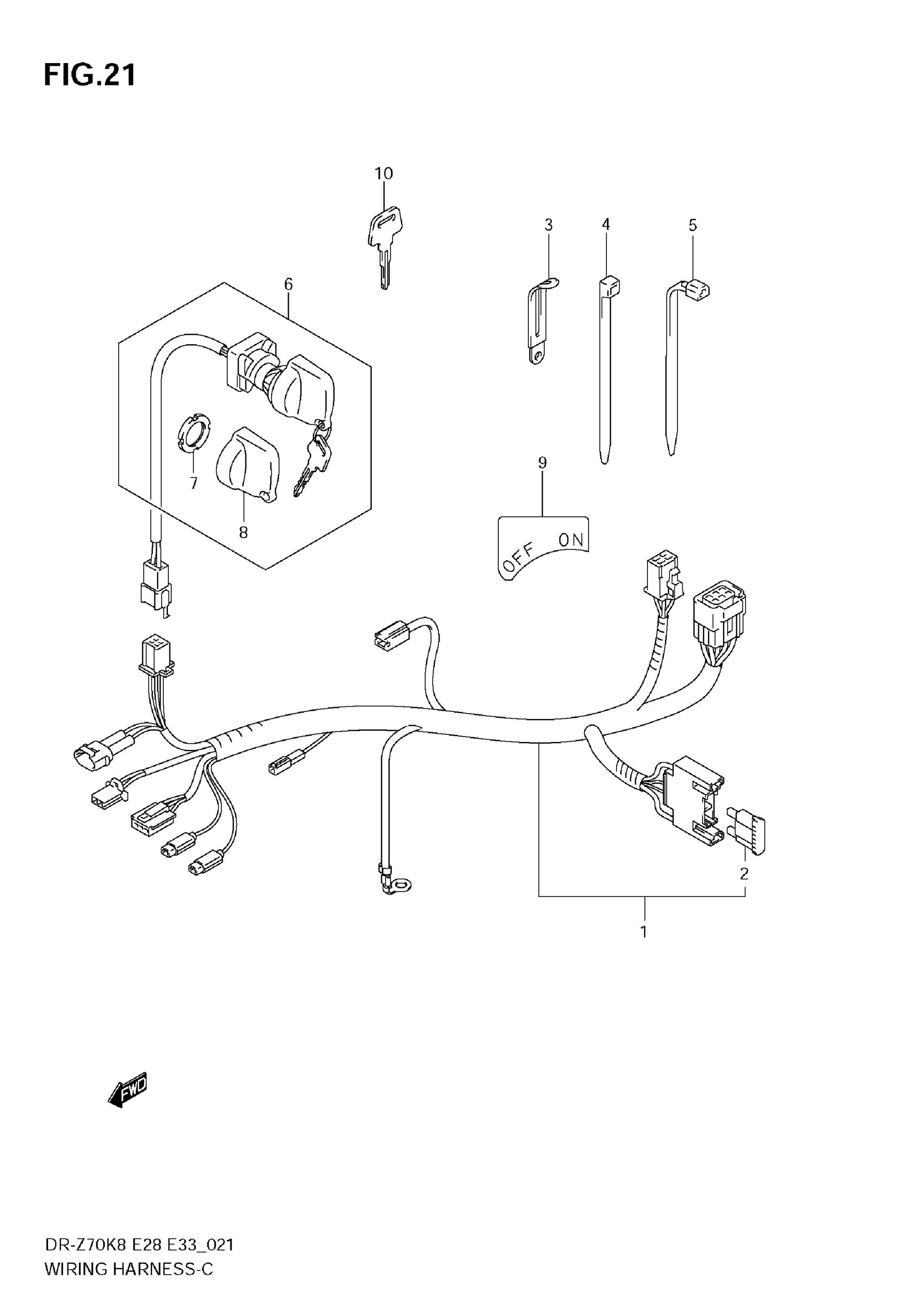 FIG.21

10

3

4

5

6

7

8

9

OFF ON

2

1

FWD

DR-Z70K8 E28 E33_021
WIRING HARNESS-C