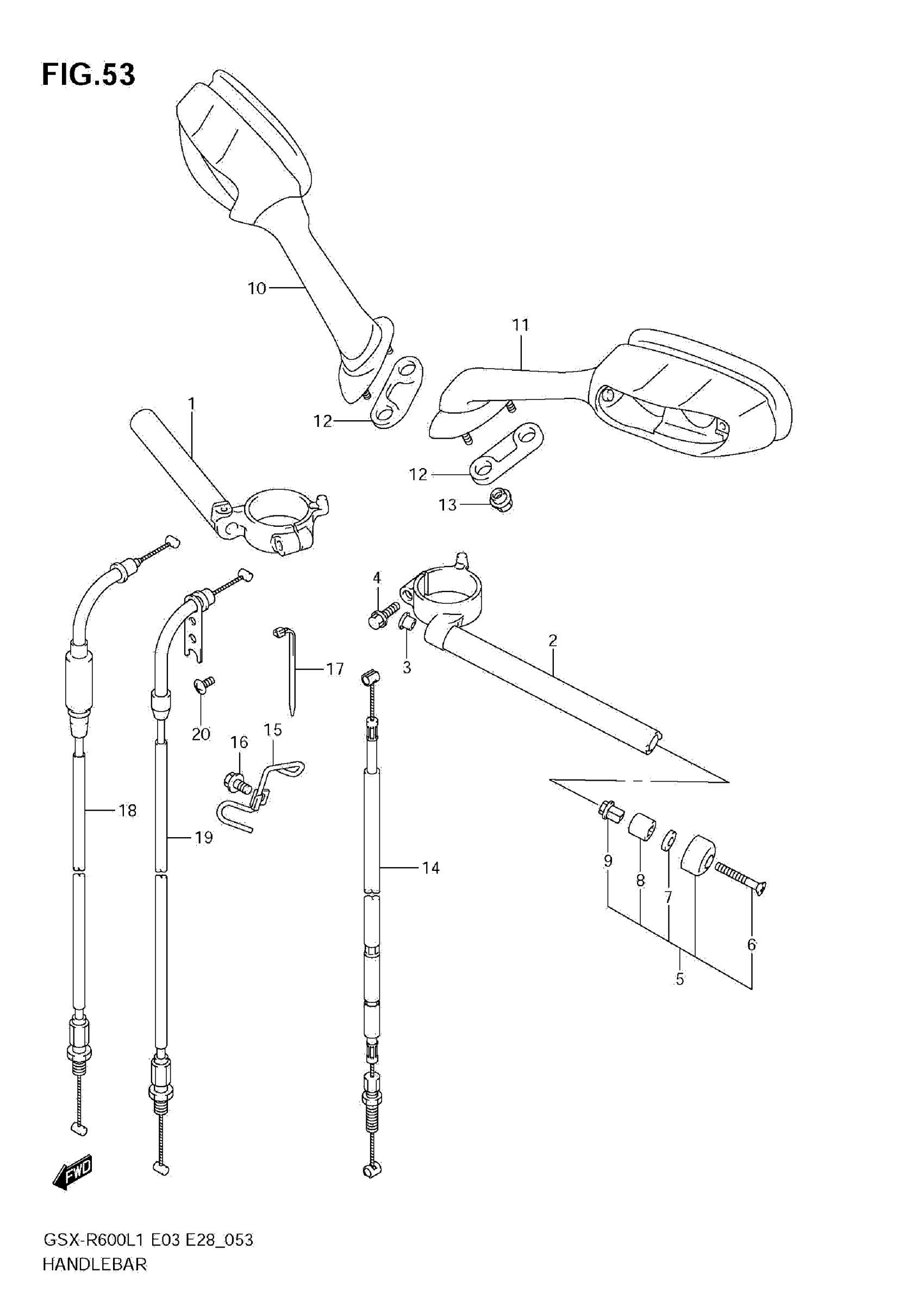 FIG.53

10

11

1

12

12

13

4

3

2

17

20

16

15

18

19

14

9

8

7

6

5

FWD

GSX-R600L1 E03 E28_053
HANDLEBAR