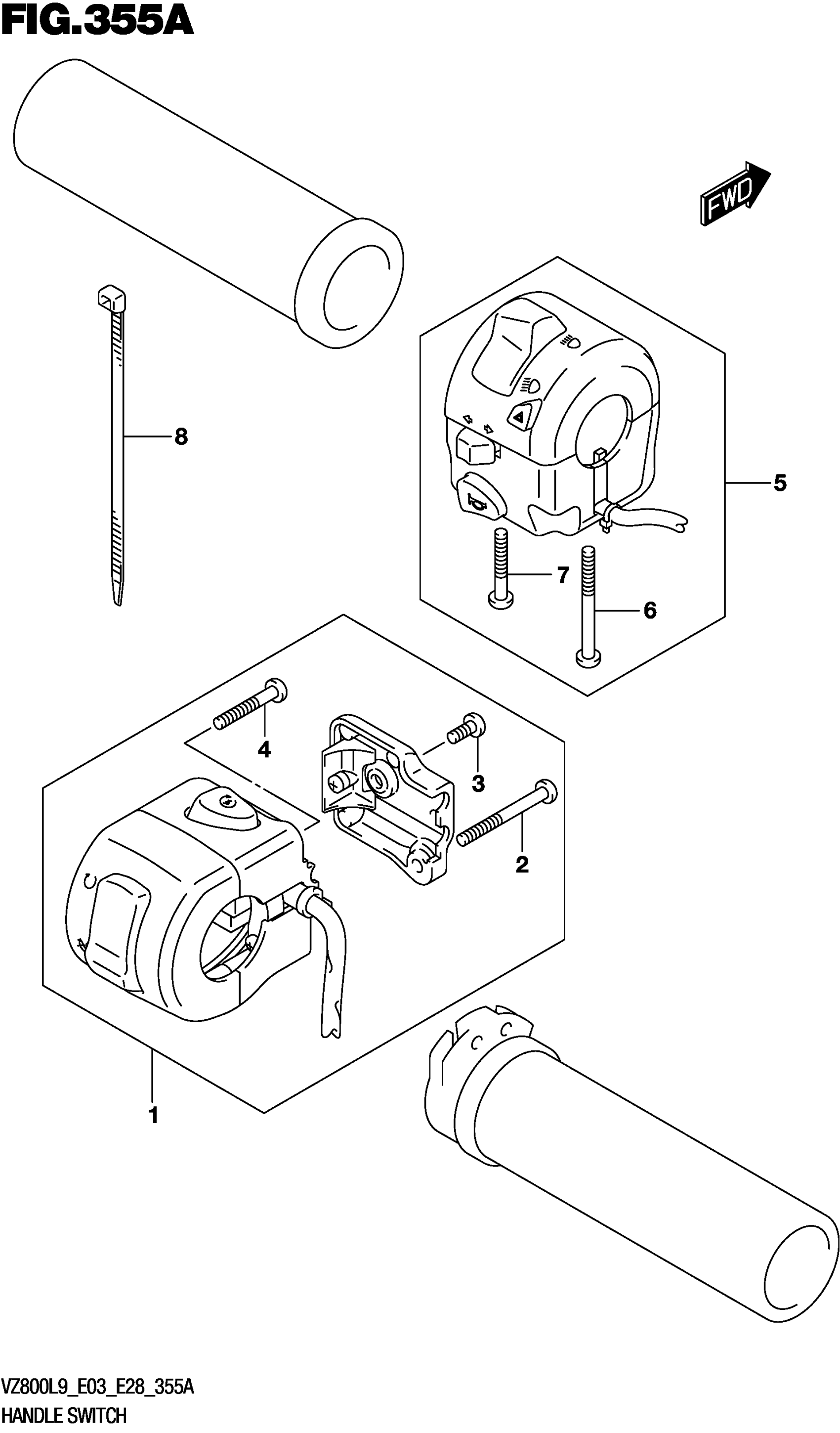 FIG.355A

FWD

8

5

7

6

4

3

2

1

VZ800L9_E03_E28_355A
HANDLE SWITCH