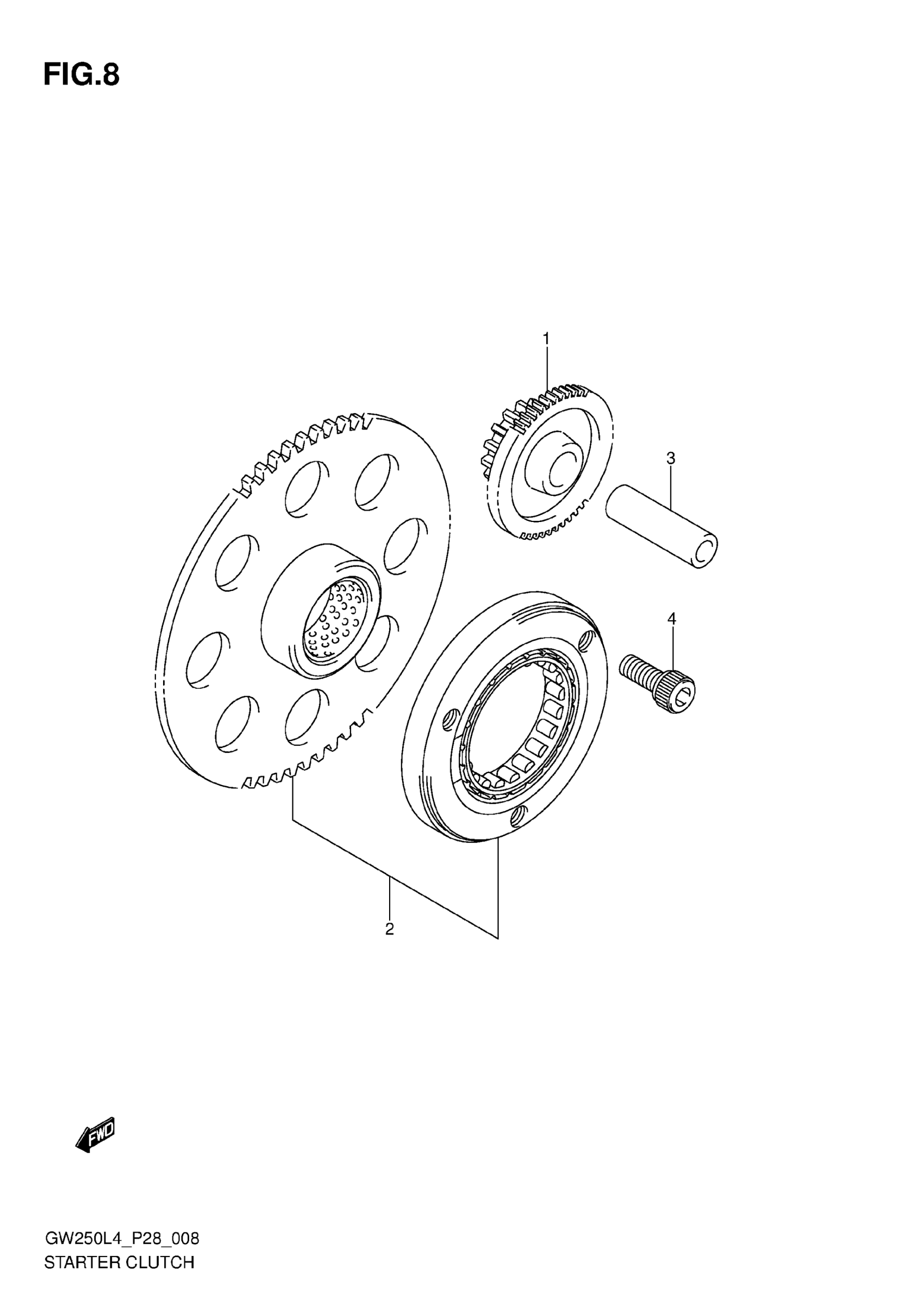 FIG.8

1

3

4

2

FWD

GW250L4_P28_008
STARTER CLUTCH