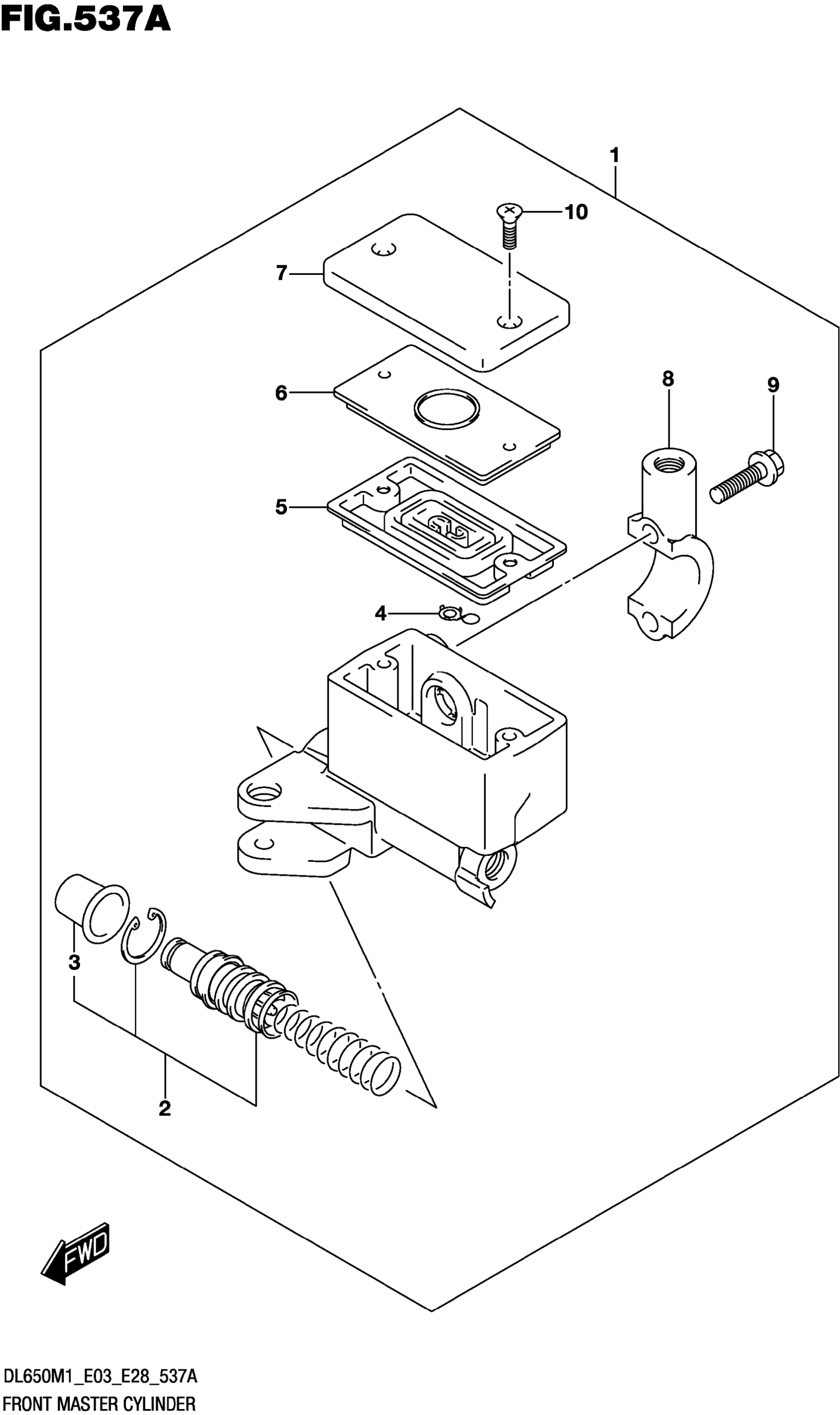 FIG.537A

1
10
7
6
8
9
5
4
3
2
FWD

DL650M1_E03_E28_537A
FRONT MASTER CYLINDER