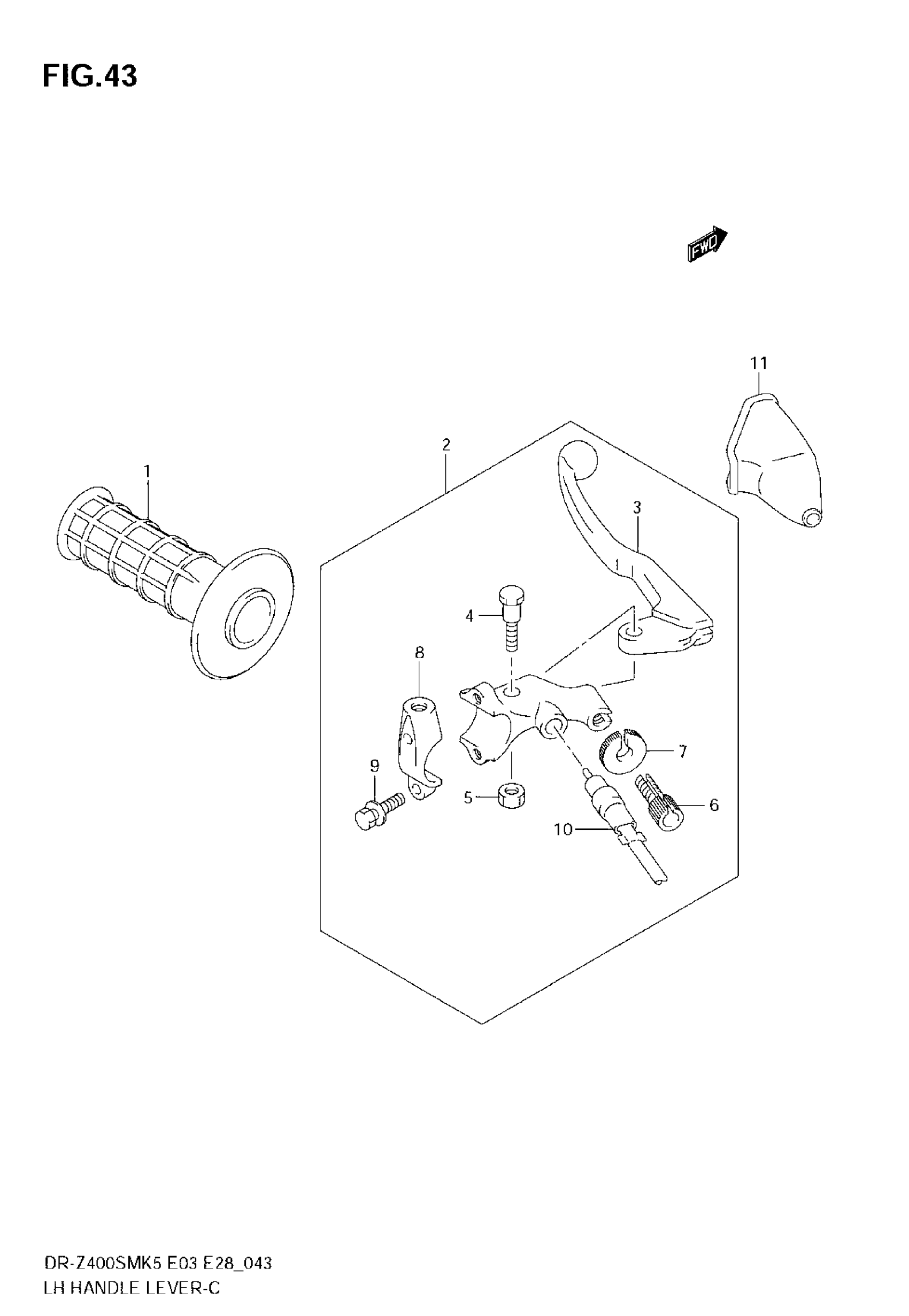 FIG.43

FWD

11

2

1

3

4

8

7

9

5

6

10

DR-Z400SMK5 E03 E28_043
LH HANDLE LEVER-C