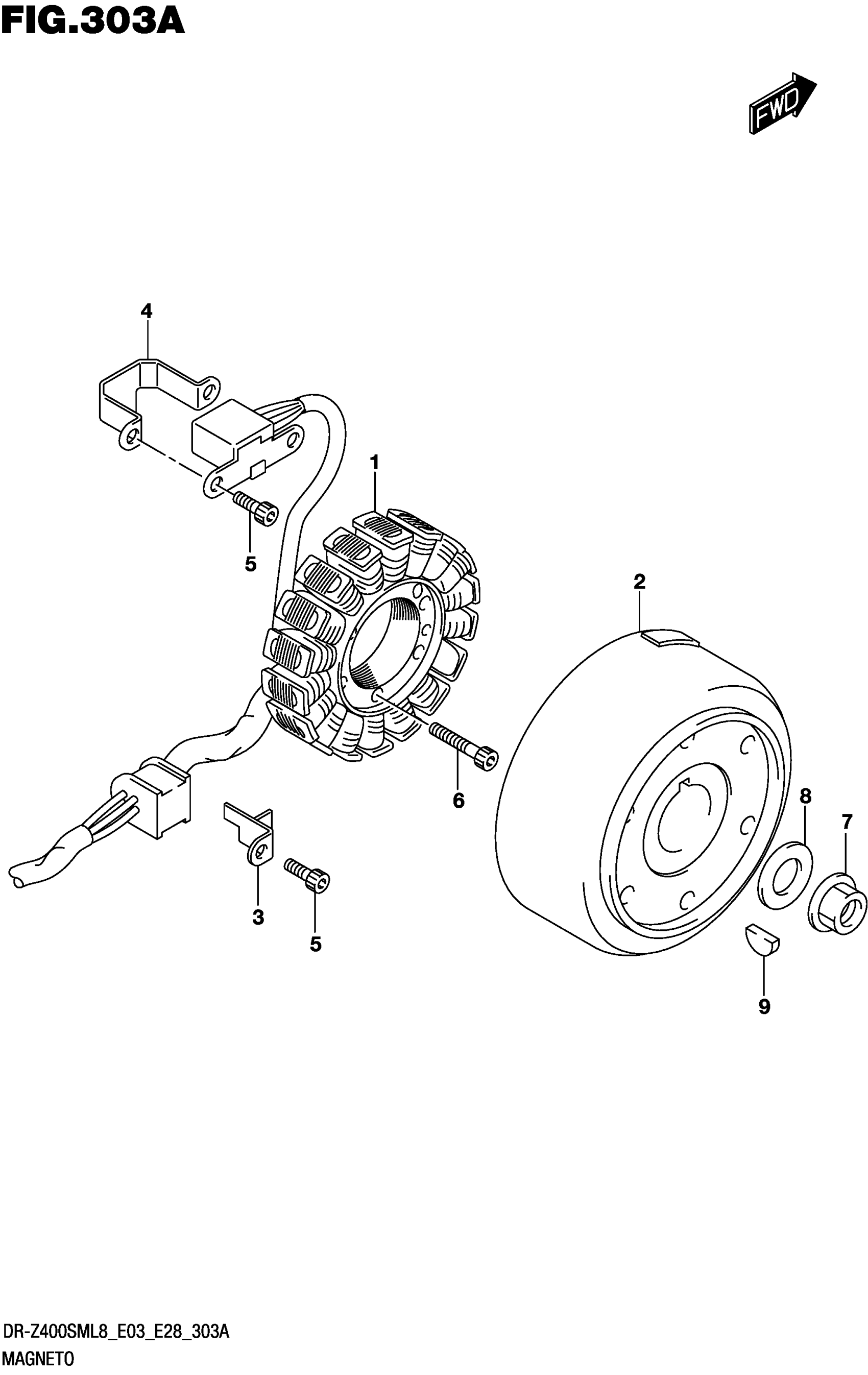 FIG.303A

FWD

4

1

5

2

6

8

7

3

5

9

DR-Z400SML8_E03_E28_303A
MAGNETO