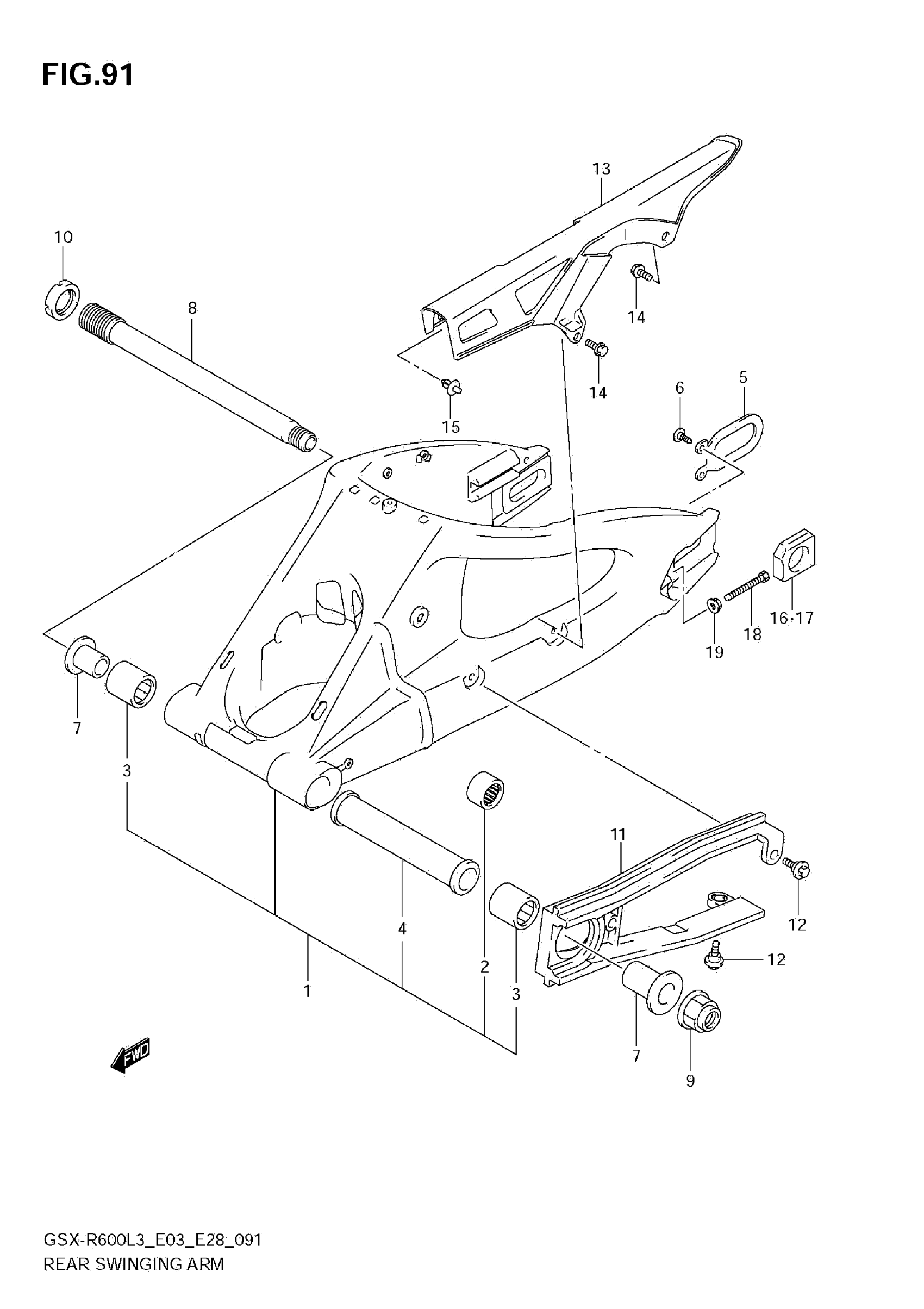 FIG.91

13

10

8

14

14

6

5

15

16·17

18

19

7

3

11

12

12

4

2

3

1

7

9

FWD

GSX-R600L3_E03_E28_091
REAR SWINGING ARM