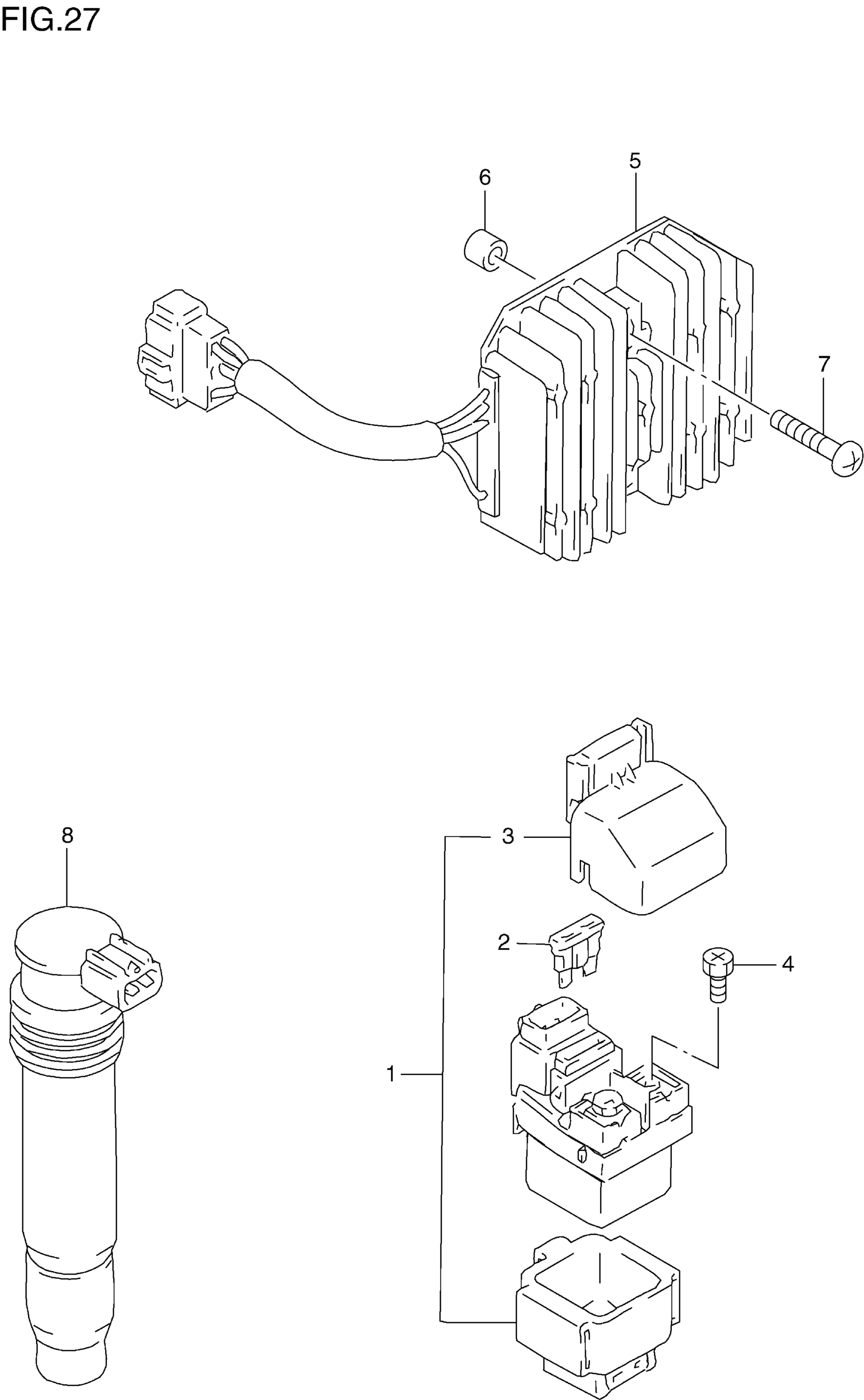 FIG.27

6
5
7
8
3
2
4
1