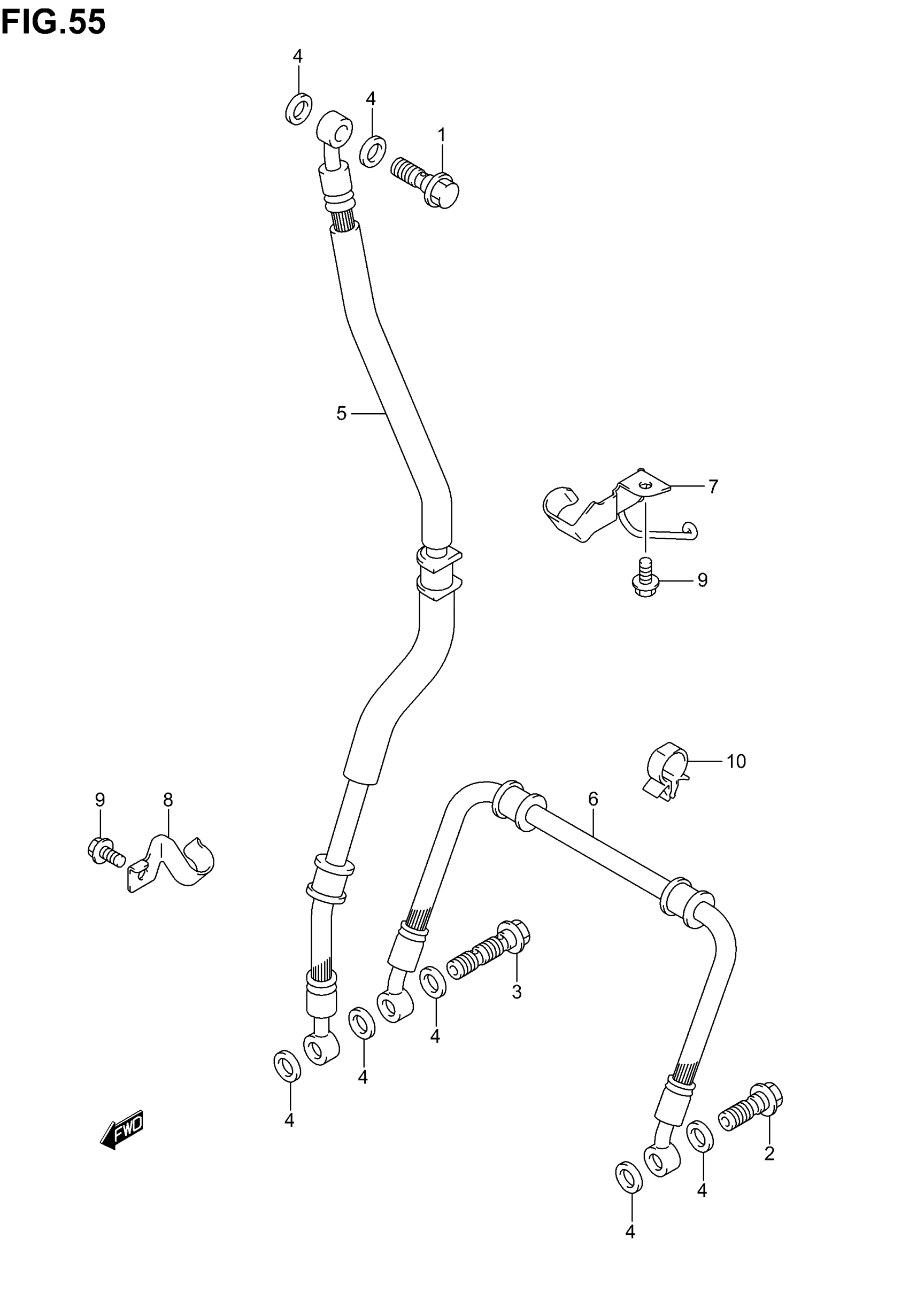 FIG.55

4
4
1
5
7
9
10
9
8
6
3
4
4
4
FWD
2
4
4