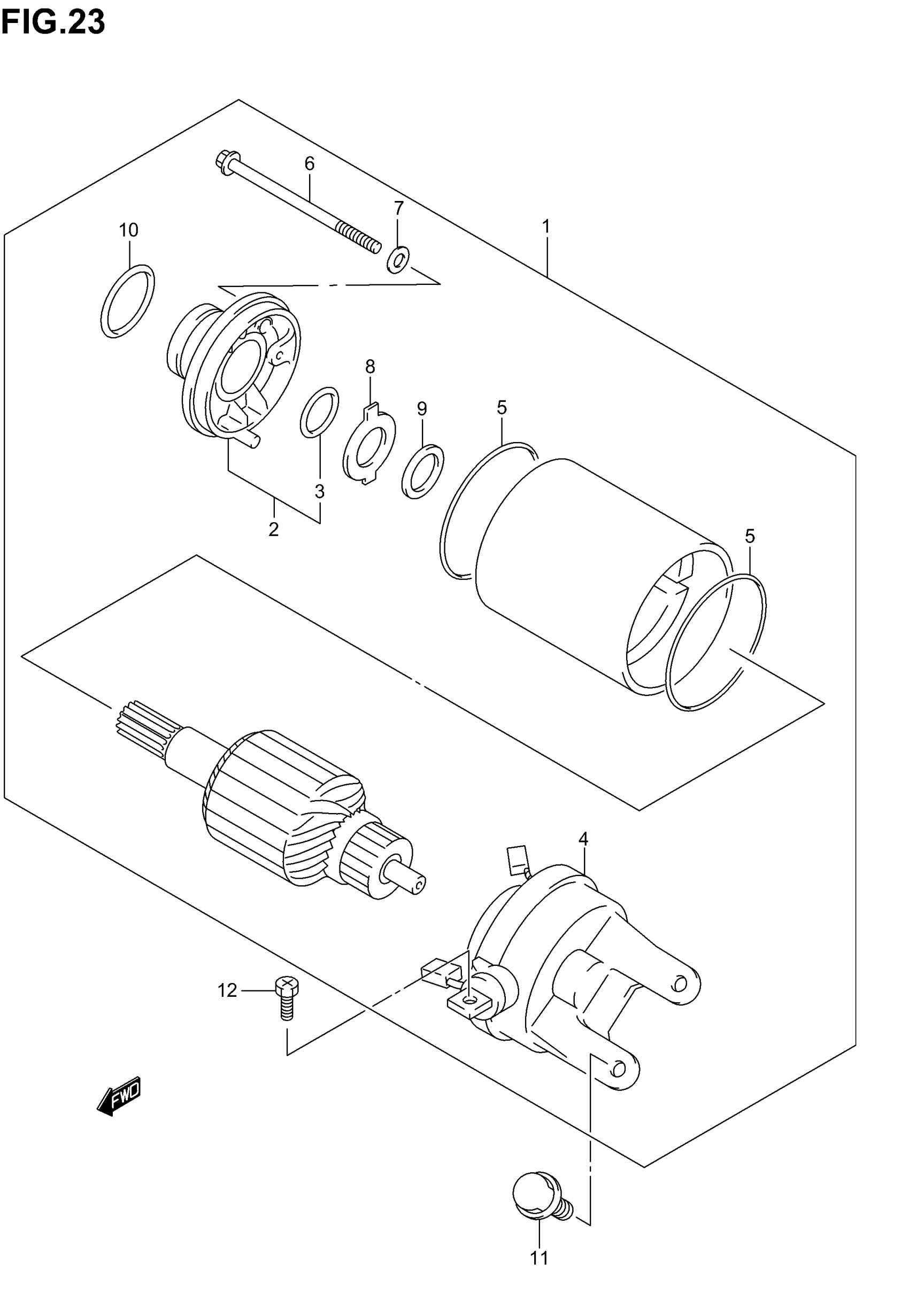 FIG.23

6

7

10

1

8

9

5

3

2

5

4

12

FWD

11