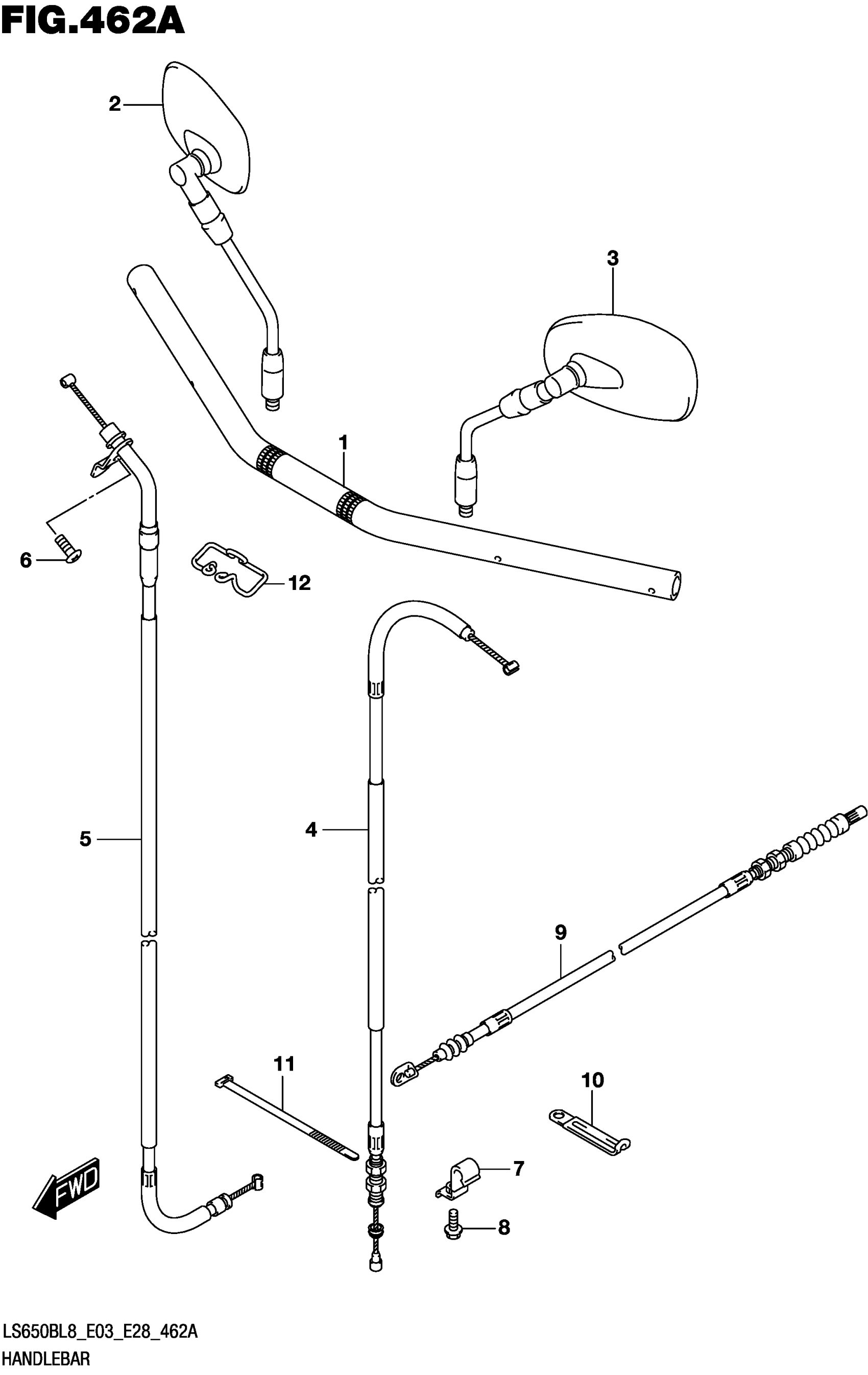 FIG.462A

2

3

1

6

12

5

4

9

11

10

7

8

FWD

LS650BL8_E03_E28_462A
HANDLEBAR