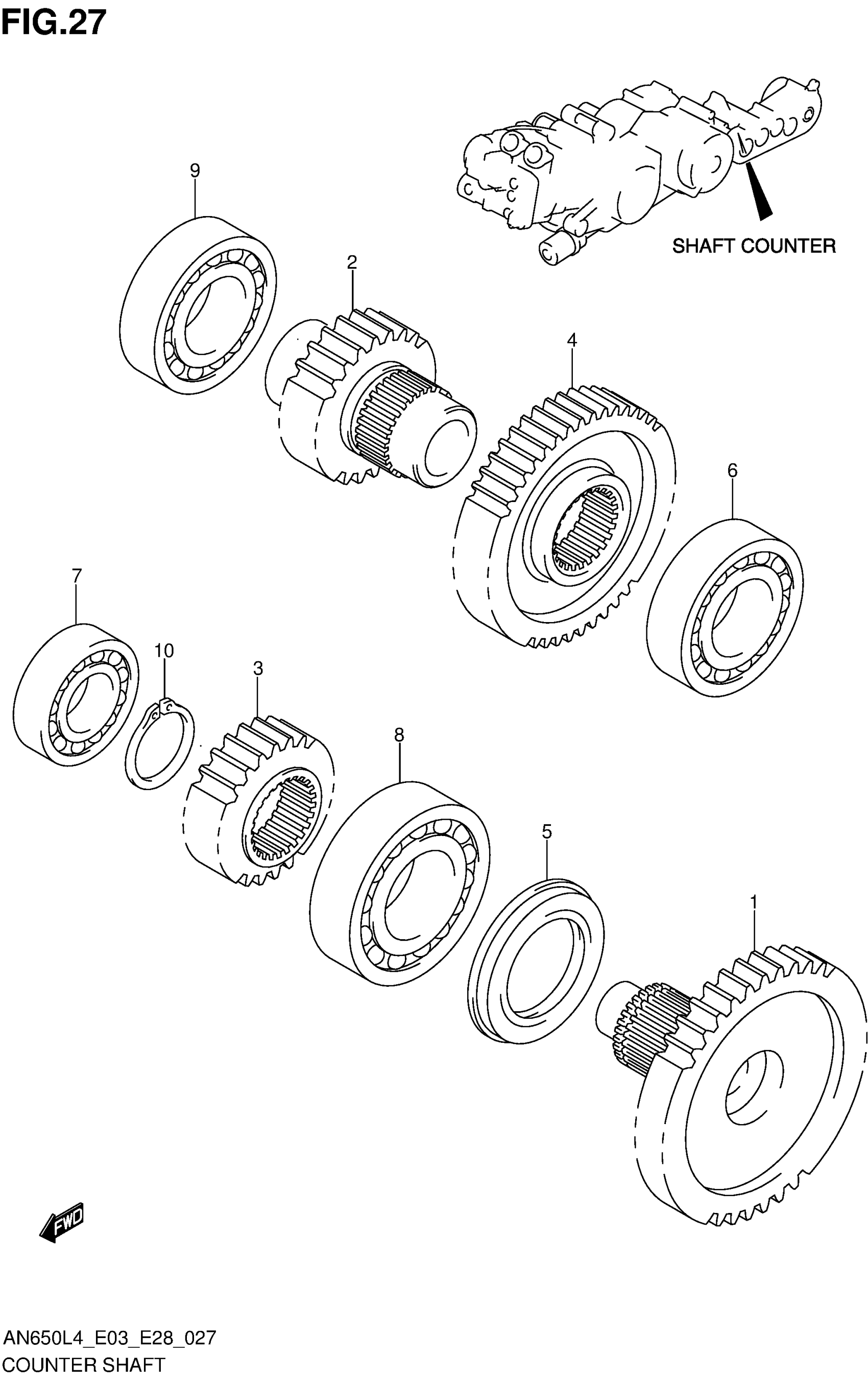 FIG.27

SHAFT COUNTER

9

2

4

6

7

10

3

8

5

1

FWD

AN650L4_E03_E28_027
COUNTER SHAFT