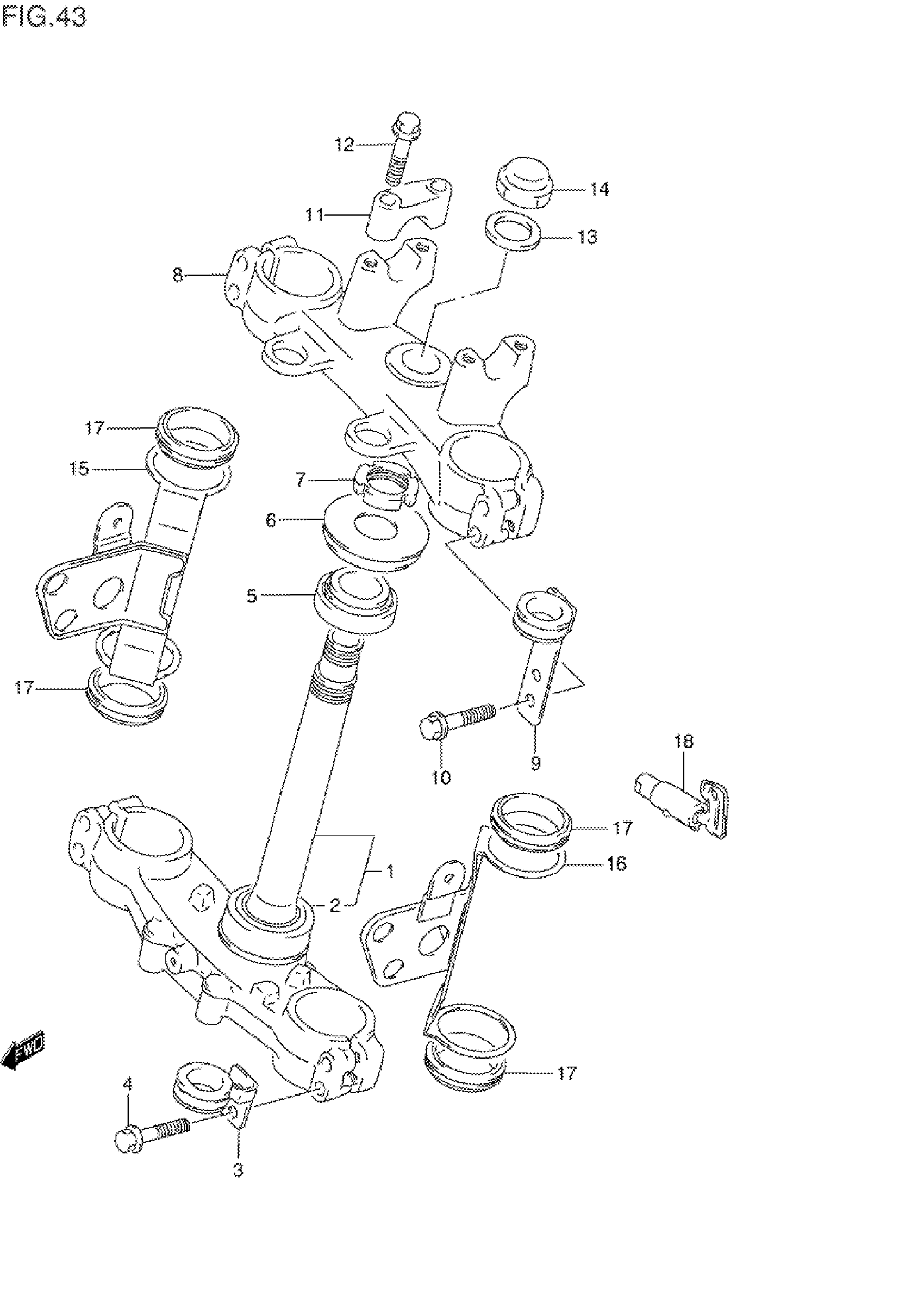 FIG.43

12
14
11
13
8
17
15
7
6
5
17
10
9
18
17
16
1
2
FWD
4
3
17