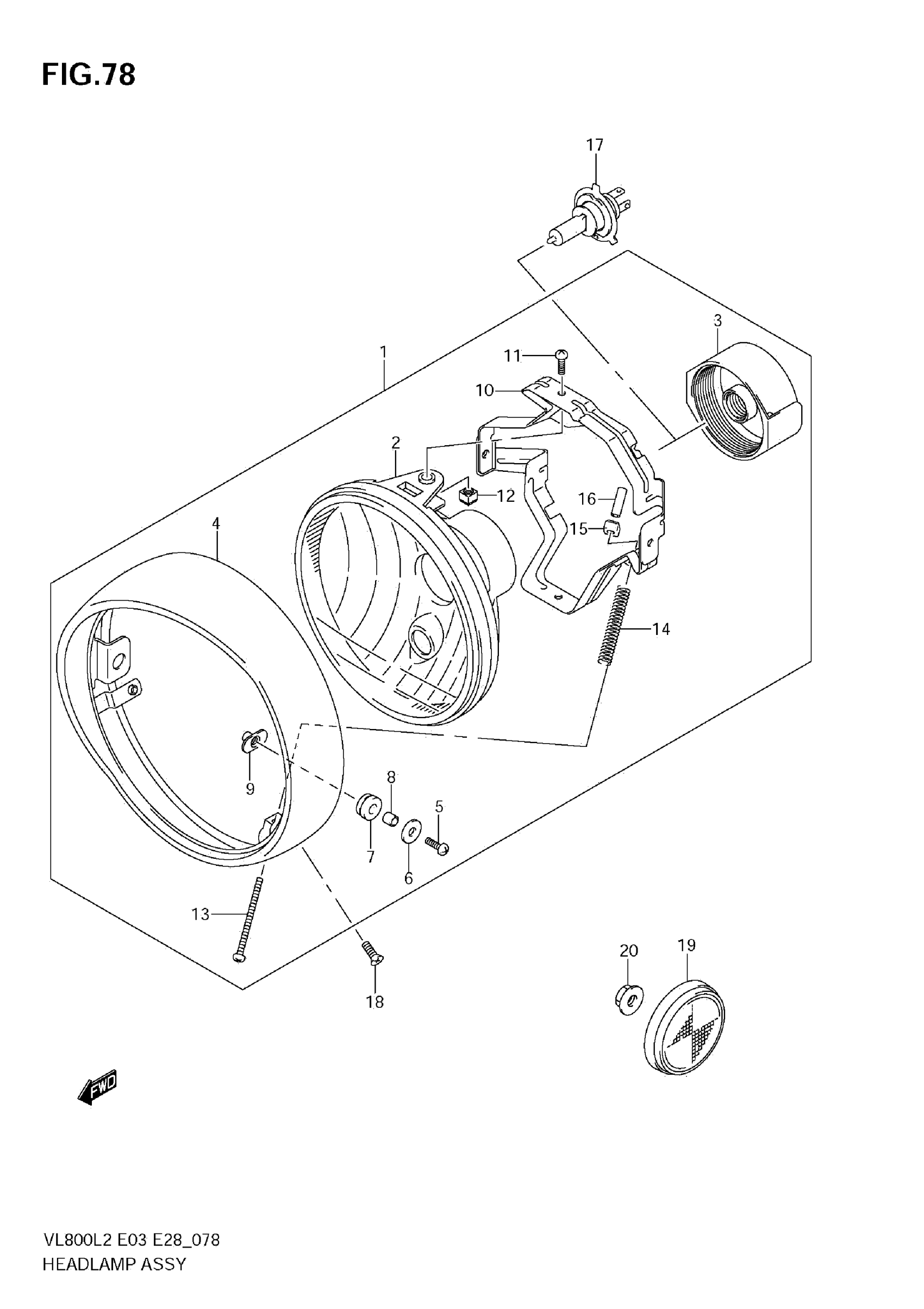 FIG.78

17

3

1

11

10

2

12

16

15

4

14

9

8

5

7

6

13

18

20

19

FWD

VL800L2 E03 E28_078
HEADLAMP ASSY