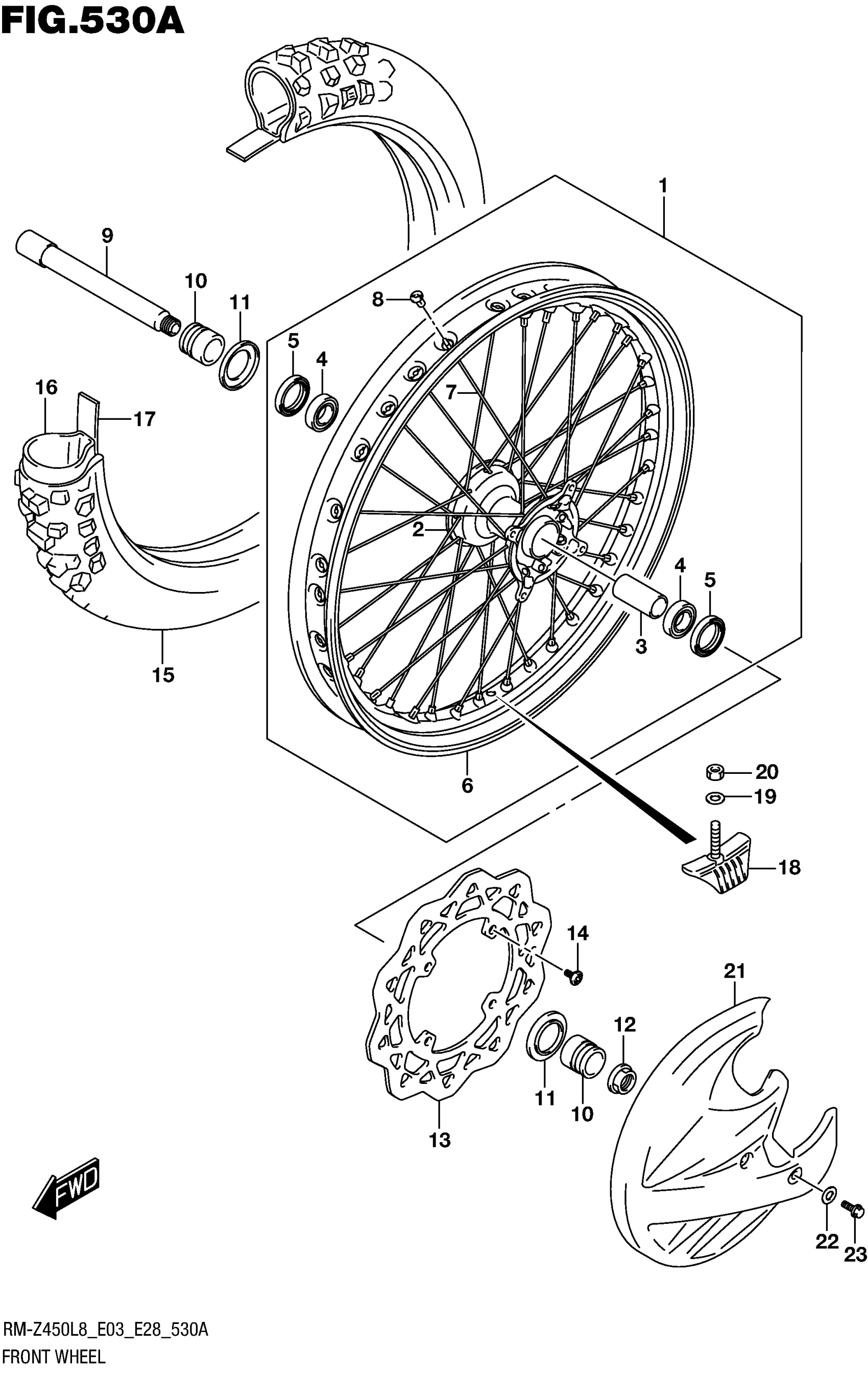 FIG.530A

1

9

10

11

8

5

4

7

16

17

2

4

5

3

15

6

20

19

18

14

21

12

11

10

13

FWD

22

23

RM-Z450L8_E03_E28_530A
FRONT WHEEL