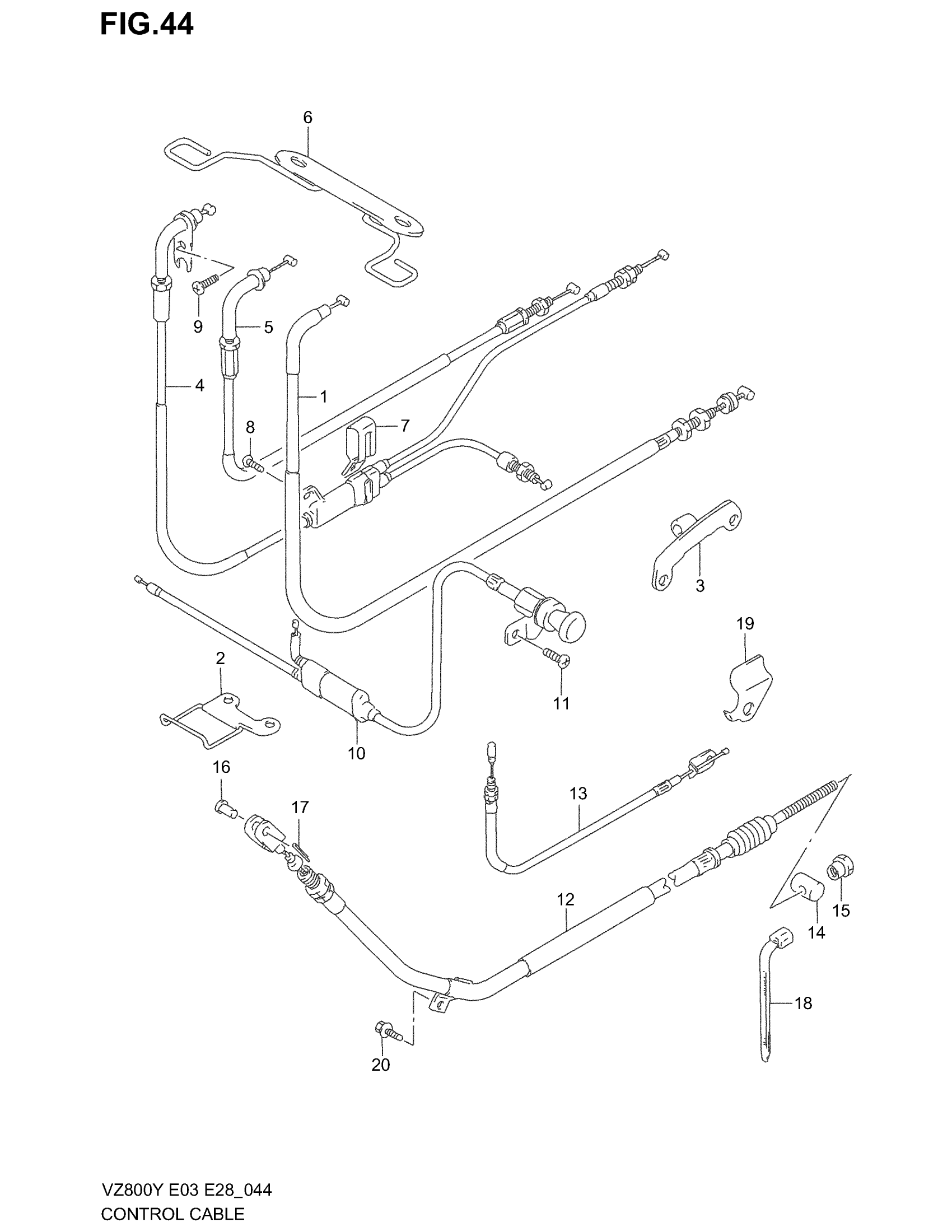 FIG.44

6
9
5
4
1
8
7
3
19
2
11
10
16
17
13
12
15
14
18
20

VZ800Y E03 E28_044
CONTROL CABLE