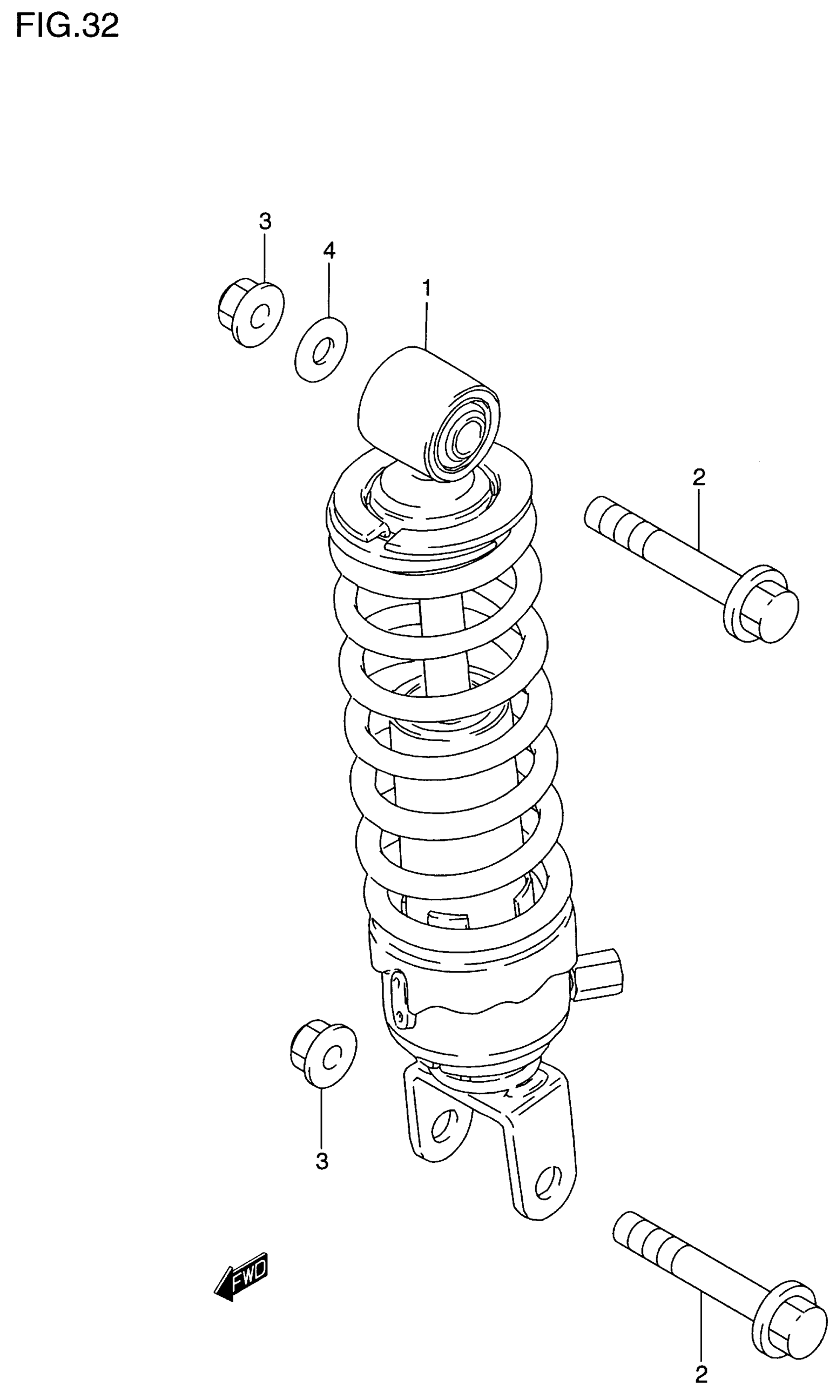 FIG.32

3

4

1

2

3

FWD

2