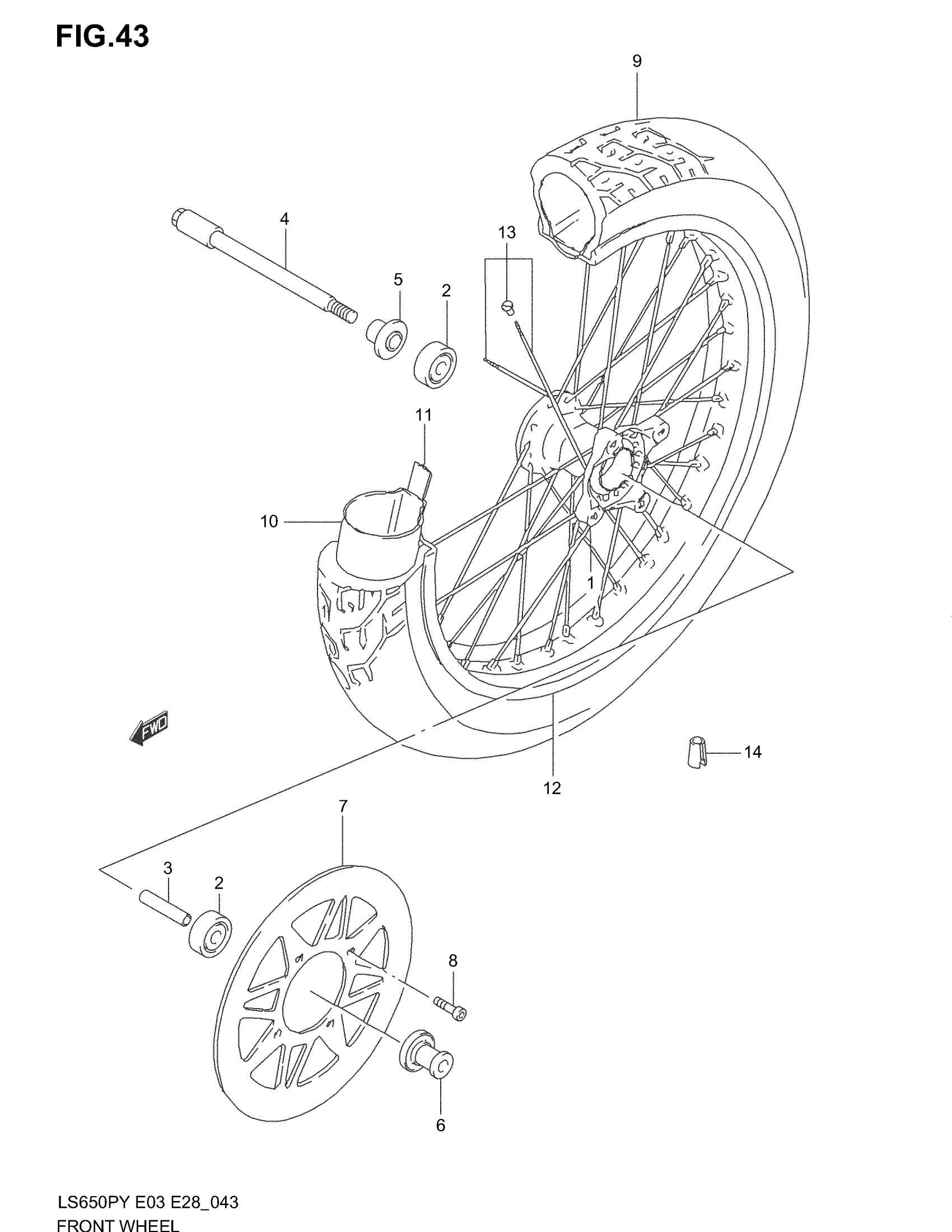 FIG.43

9

4

13

5

2

11

10

1

FWD

14

12

7

3

2

8

6

LS650PY E03 E28_043
FRONT WHEEL