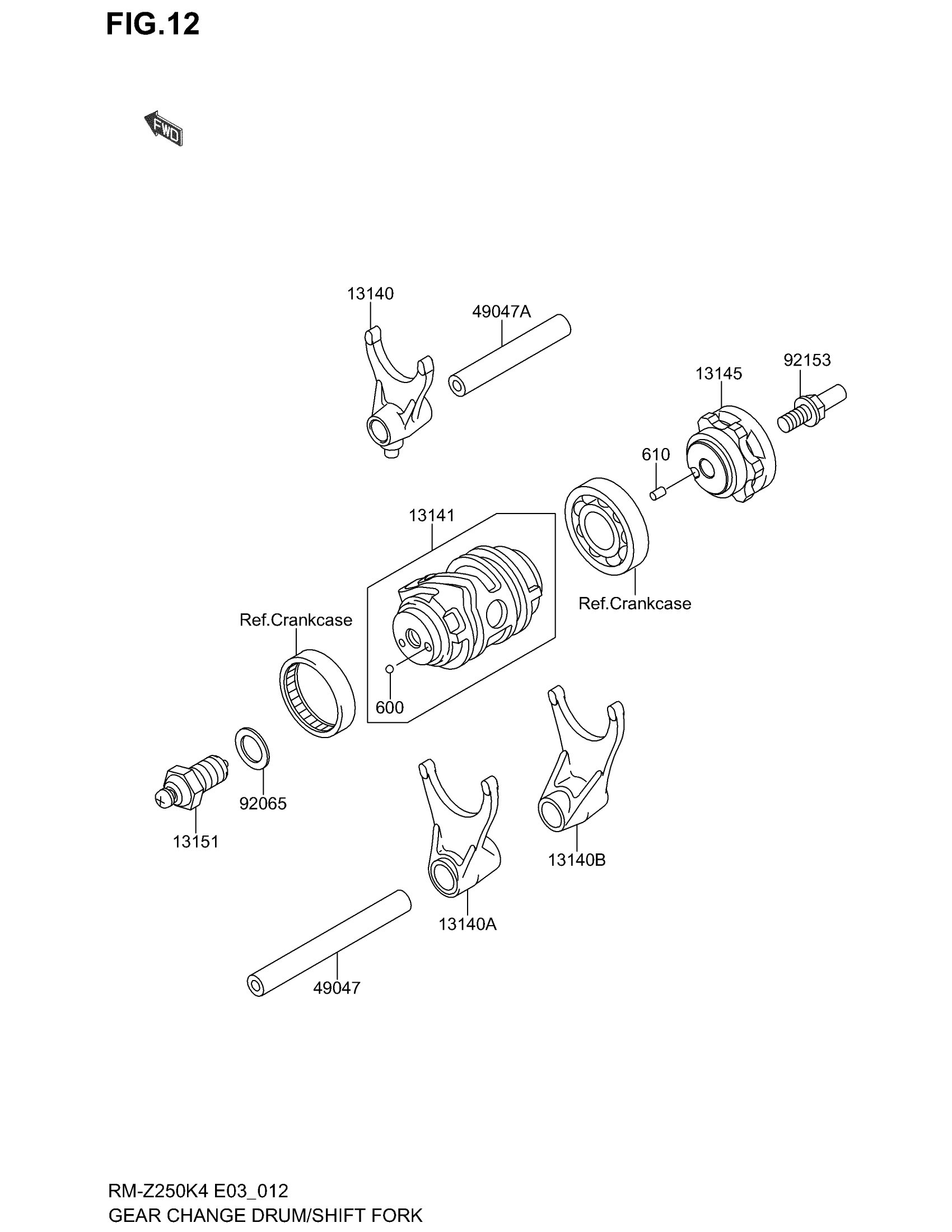 FIG.12

FWD

13140

49047A

92153

13145

610

13141

Ref.Crankcase

Ref.Crankcase

600

92065

13151

13140B

13140A

49047

RM-Z250K4 E03_012
GEAR CHANGE DRUM/SHIFT FORK